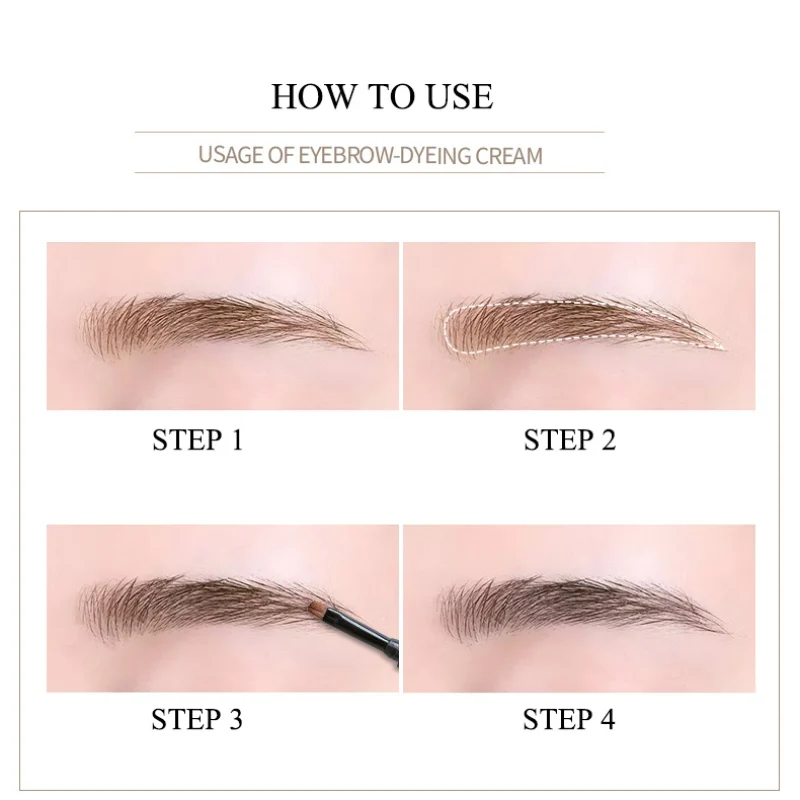 HOW TO USE

USAGE OF EYEBROW-DYEING CREAM

STEP 1

STEP 2

STEP 3

STEP 4