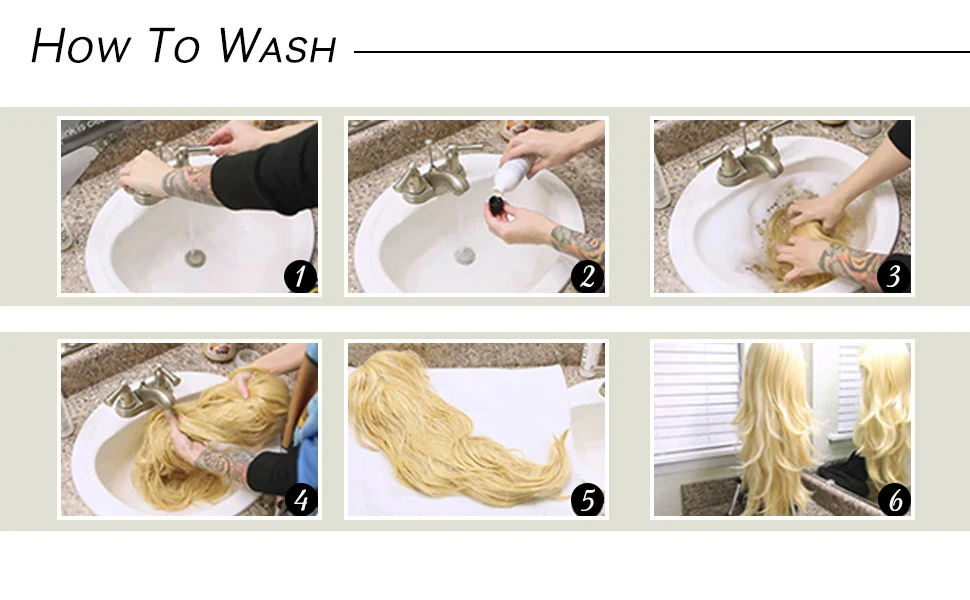 HOW TO WASH

1

2

3

4

5

6