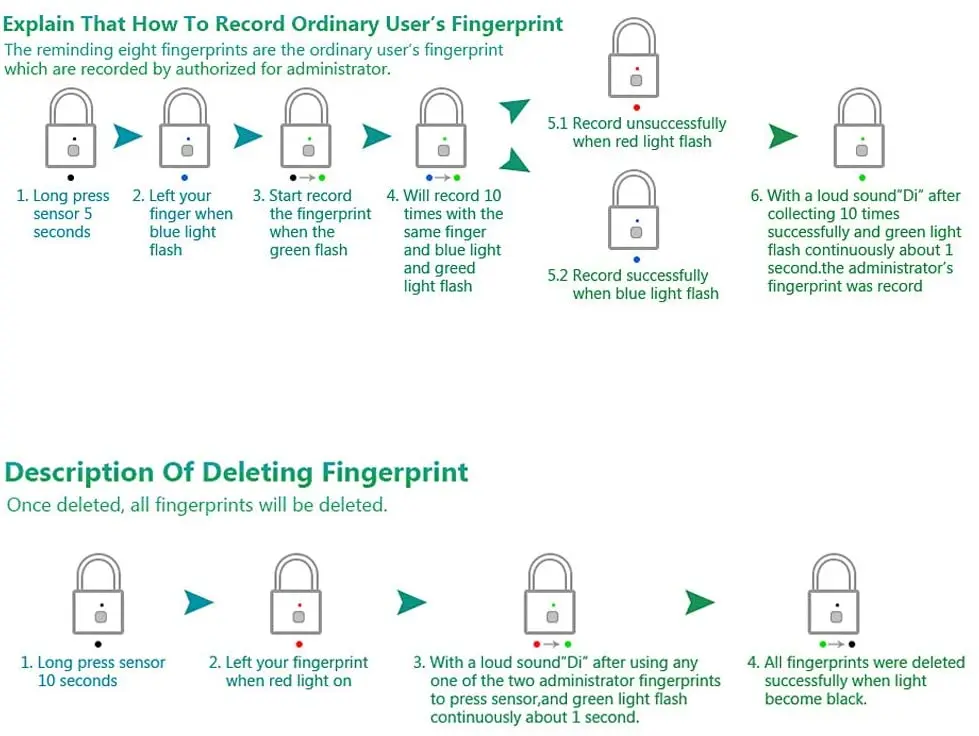 Explain That How To Record Ordinary User's Fingerprint
The reminding eight fingerprints are the ordinary user's fingerprint which are recorded by authorized for administrator.

1. Long press sensor 5 seconds

2. Left your finger when blue light flash

3. Start record the fingerprint when the green flash

4. Will record 10 times with the same finger and blue light and greed light flash

5.1 Record unsuccessfully when red light flash

5.2 Record successfully when blue light flash

6. With a loud sound"Di" after collecting 10 times successfully and green light flash continuously about 1 second.the administrator's fingerprint was record

Description Of Deleting Fingerprint
Once deleted, all fingerprints will be deleted.

1. Long press sensor 10 seconds

2. Left your fingerprint when red light on

3. With a loud sound"Di" after using any one of the two administrator fingerprints to press sensor,and green light flash continuously about 1 second.

4. All fingerprints were deleted successfully when light become black.