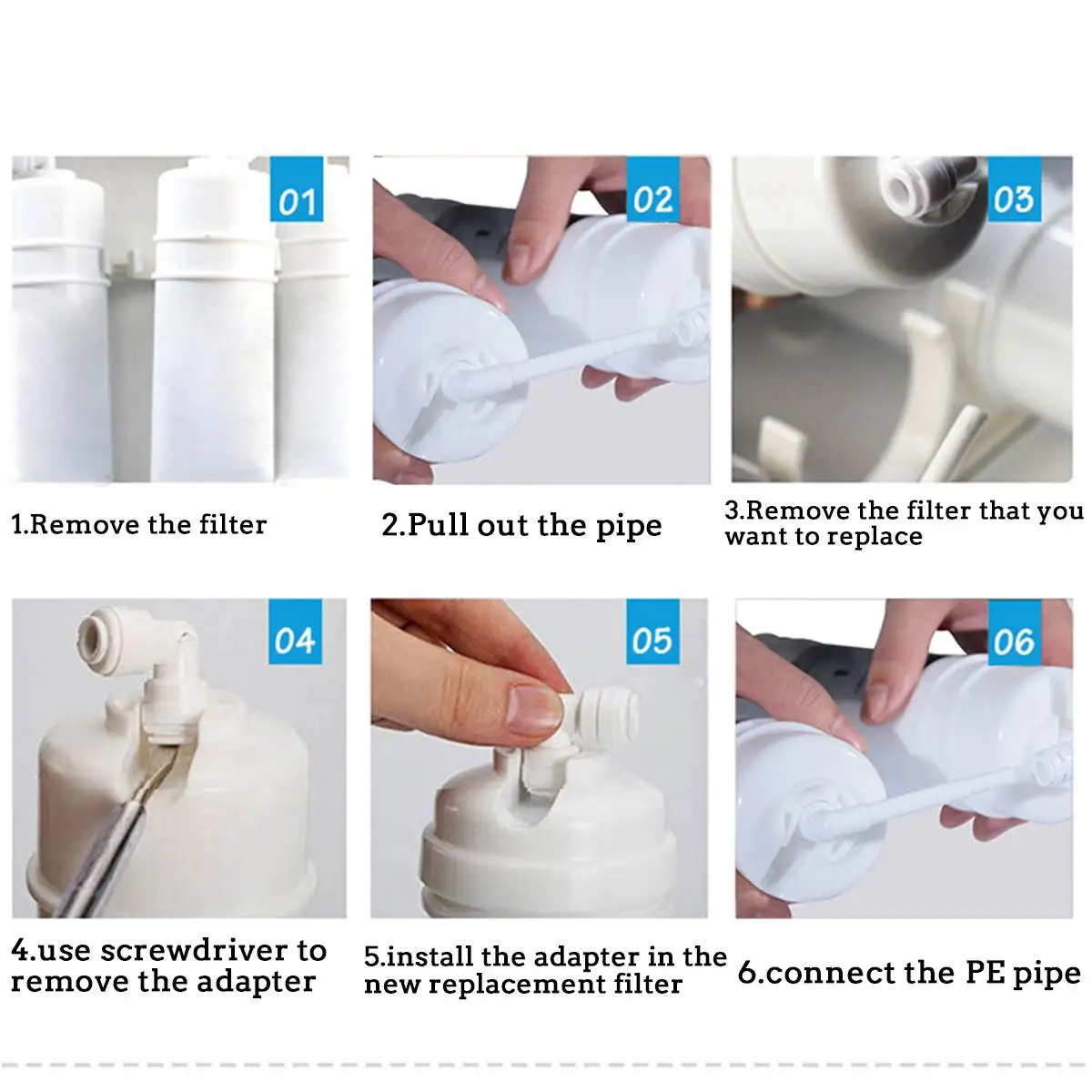 01

1.Remove the filter

02

2.Pull out the pipe

03

3.Remove the filter that you want to replace

04

4.use screwdriver to remove the adapter

05

5.install the adapter in the new replacement filter

06

6.connect the PE pipe