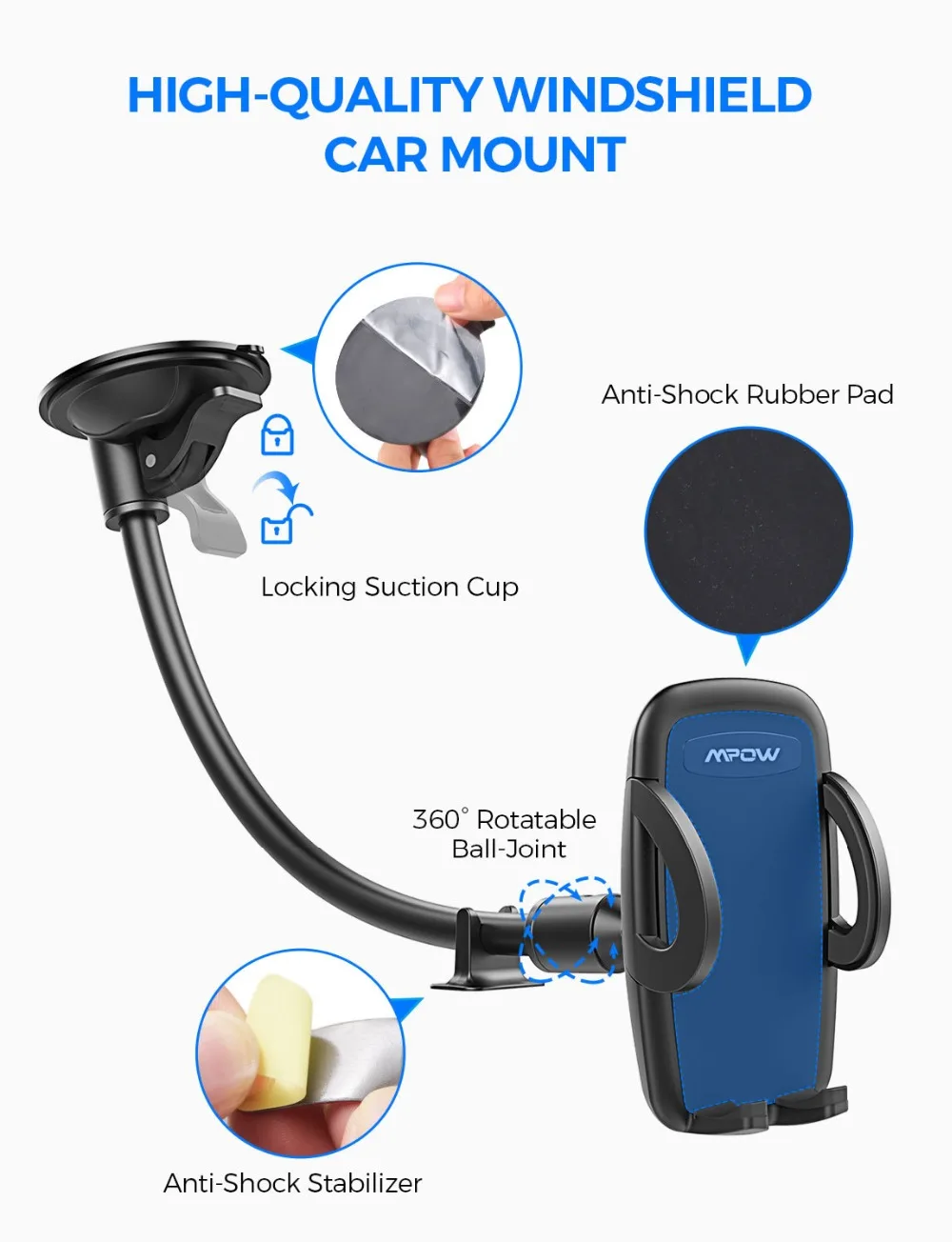 HIGH-QUALITY WINDSHIELD CAR MOUNT

Anti-Shock Rubber Pad

Locking Suction Cup

MPOW

360° Rotatable Ball-Joint

Anti-Shock Stabilizer