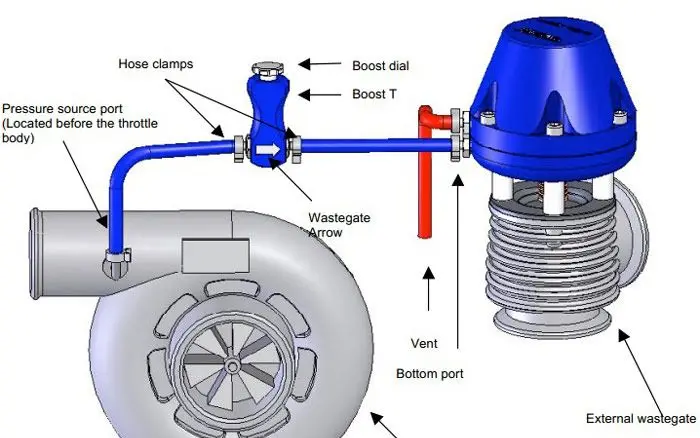 Hose clamps

Boost dial

Boost T

Pressure source port (Located before the throttle body)

Wastegate Arrow

Vent

Bottom port

External wastegate