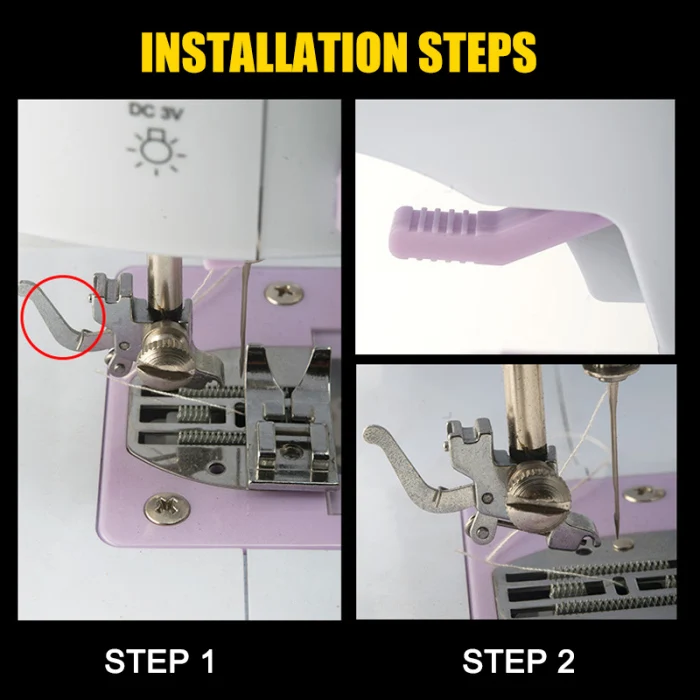 INSTALLATION STEPS

DC 3V

STEP 1

STEP 2