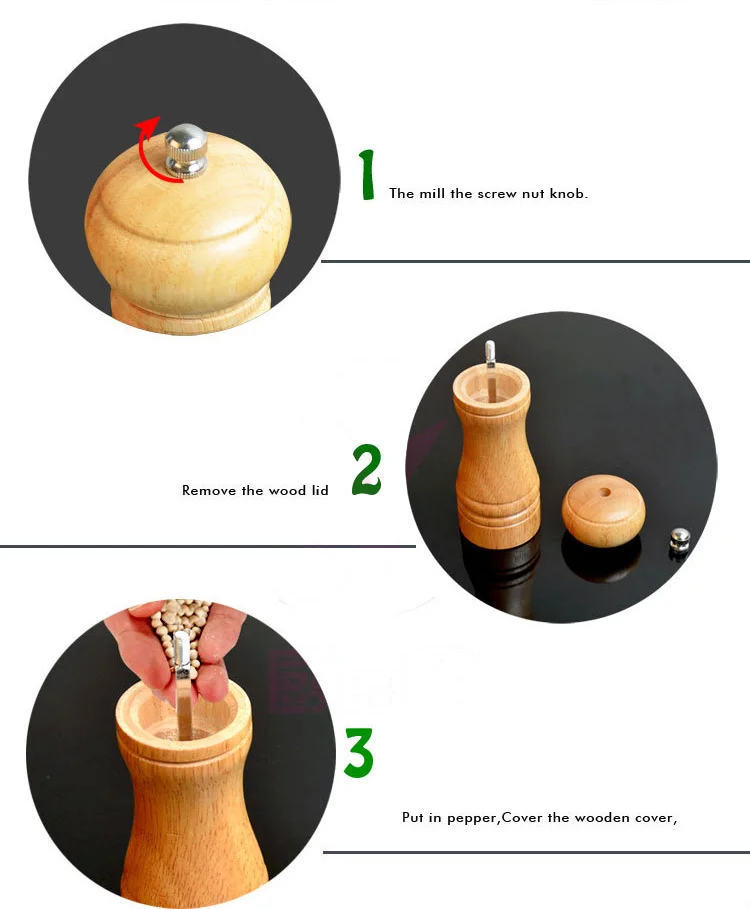 1
The mill the screw nut knob.

Remove the wood lid
2

3
Put in pepper,Cover the wooden cover,