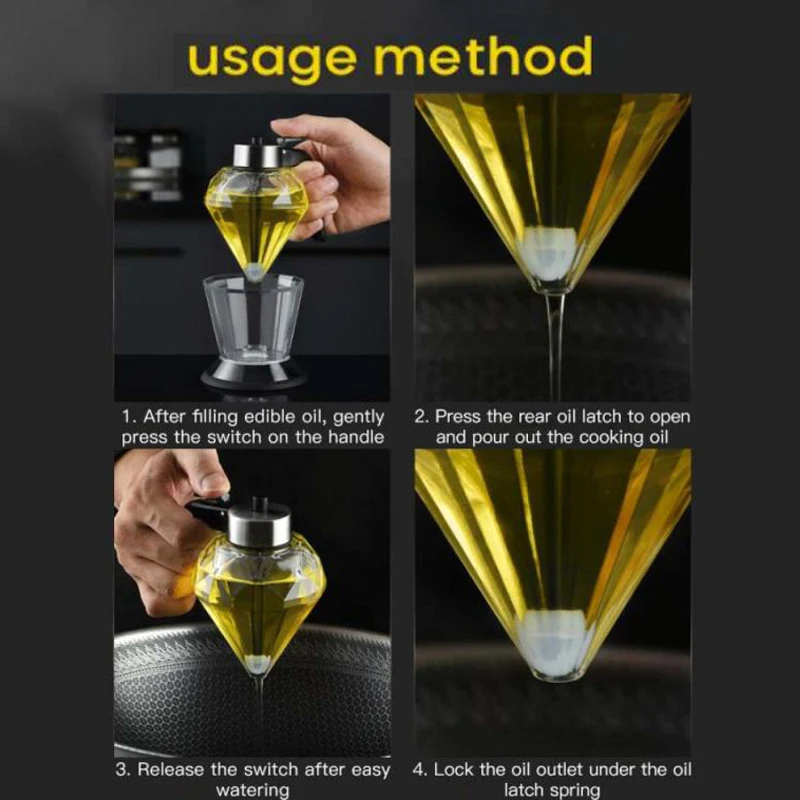 usage method

1. After filling edible oil, gently press the switch on the handle

2. Press the rear oil latch to open and pour out the cooking oil

3. Release the switch after easy watering

4. Lock the oil outlet under the oil latch spring