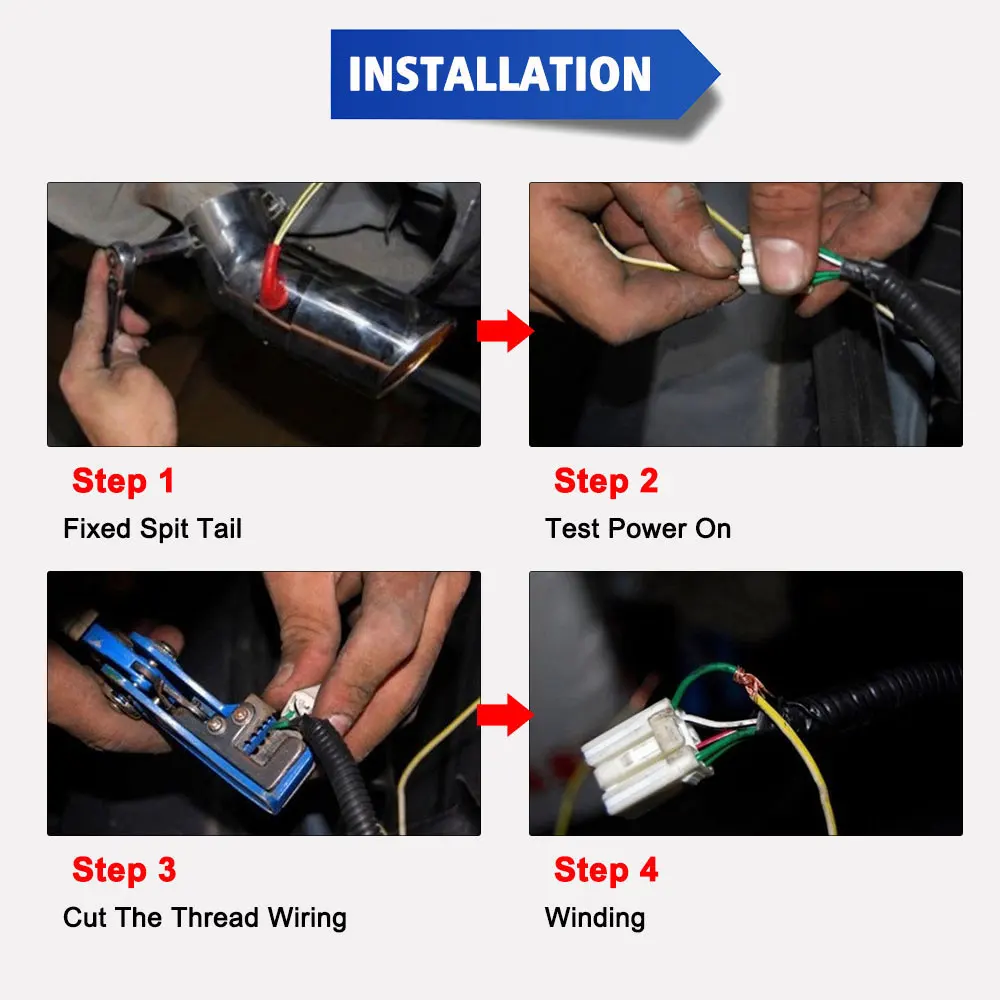 INSTALLATION

Step 1
Fixed Spit Tail

Step 2
Test Power On

Step 3
Cut The Thread Wiring

Step 4
Winding