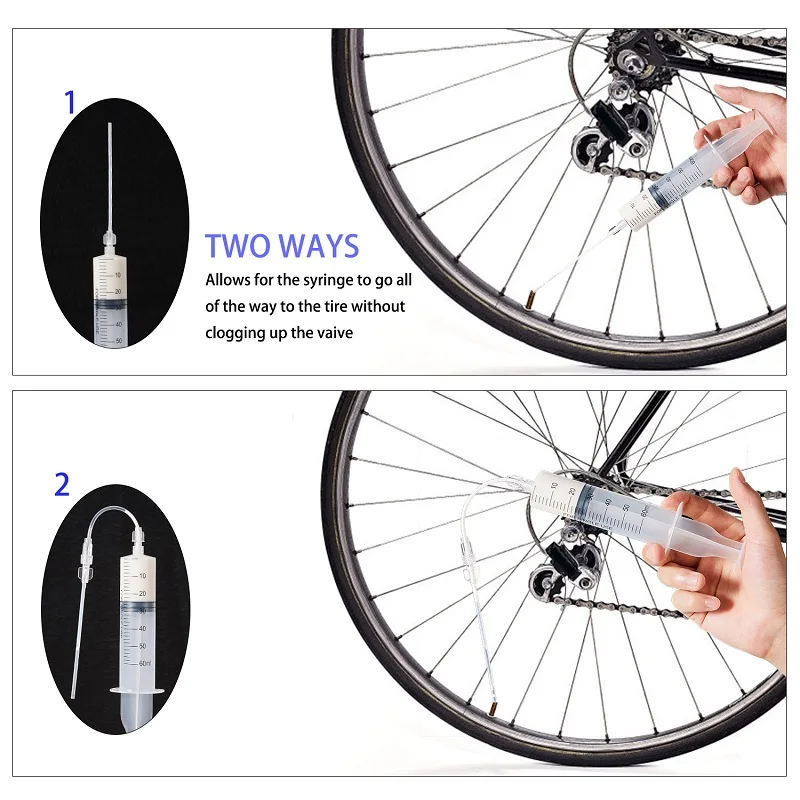 1

10
20
30
40
50

TWO WAYS

Allows for the syringe to go all of the way to the tire without clogging up the vaive

2

10
20
30
40
50
60ml

10
20
30
40
50
60ml