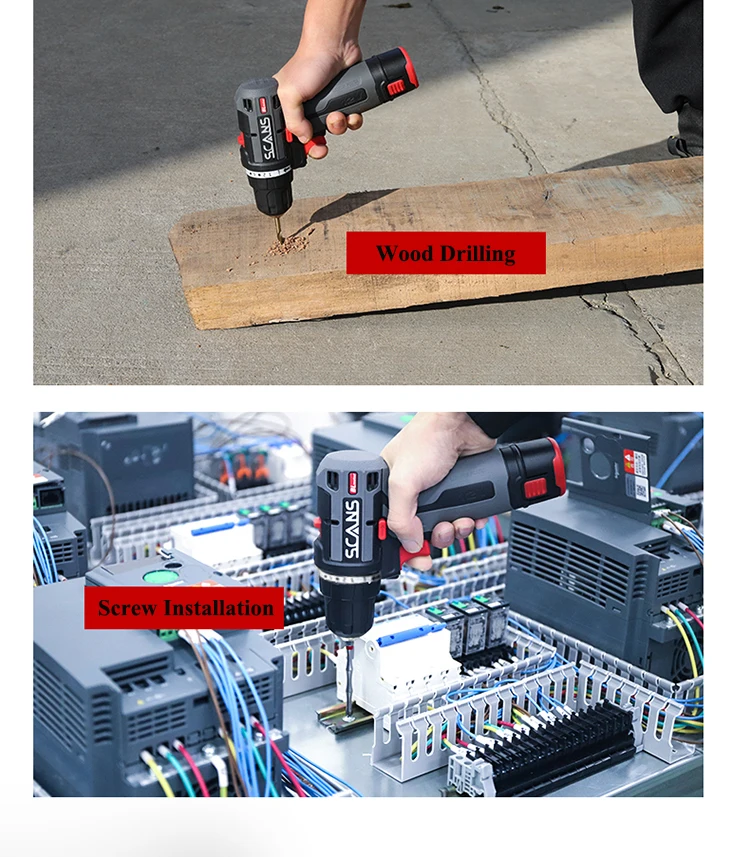 SCANS

Wood Drilling

SCANS

Screw Installation