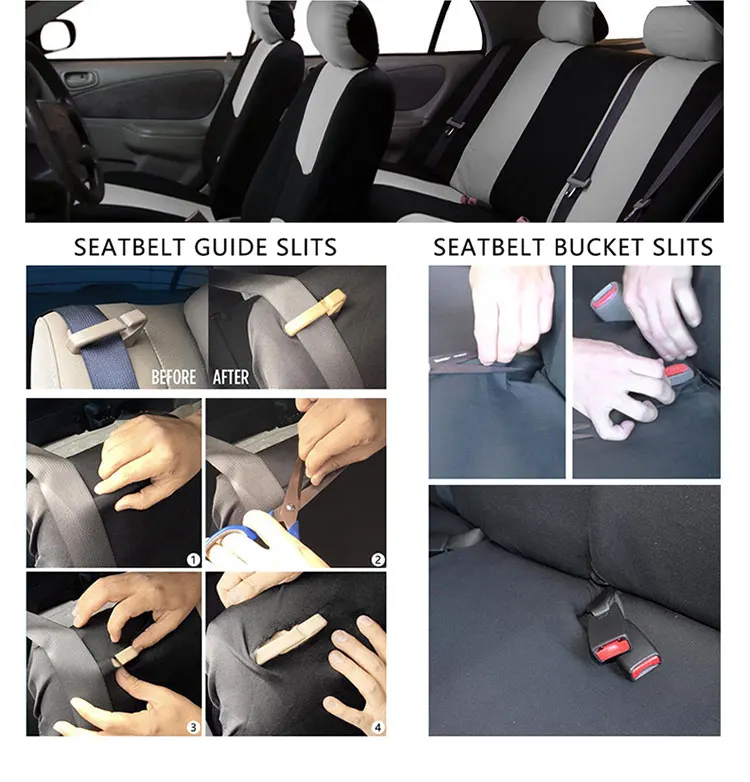 SEATBELT GUIDE SLITS

BEFORE AFTER

1

2

3

4

SEATBELT BUCKET SLITS