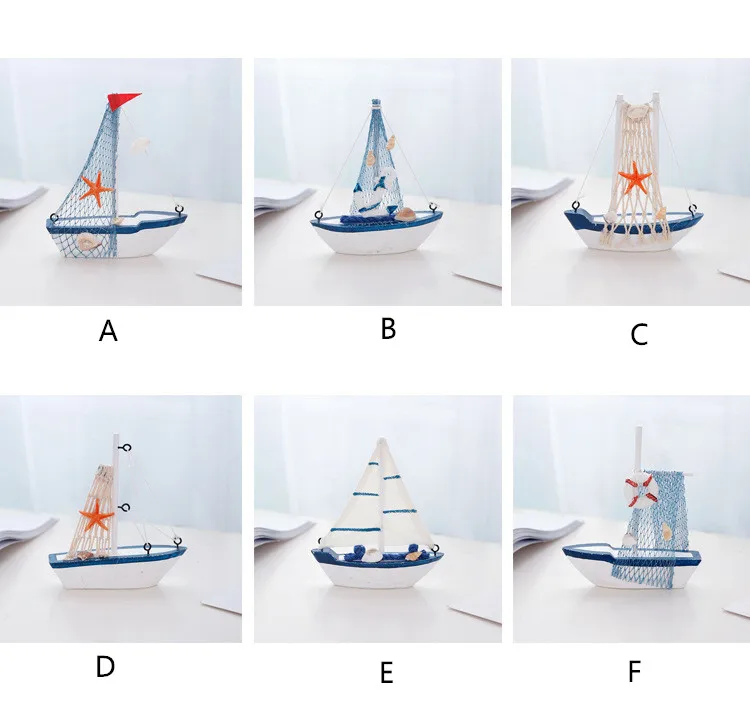 A

B

C

D

E

F