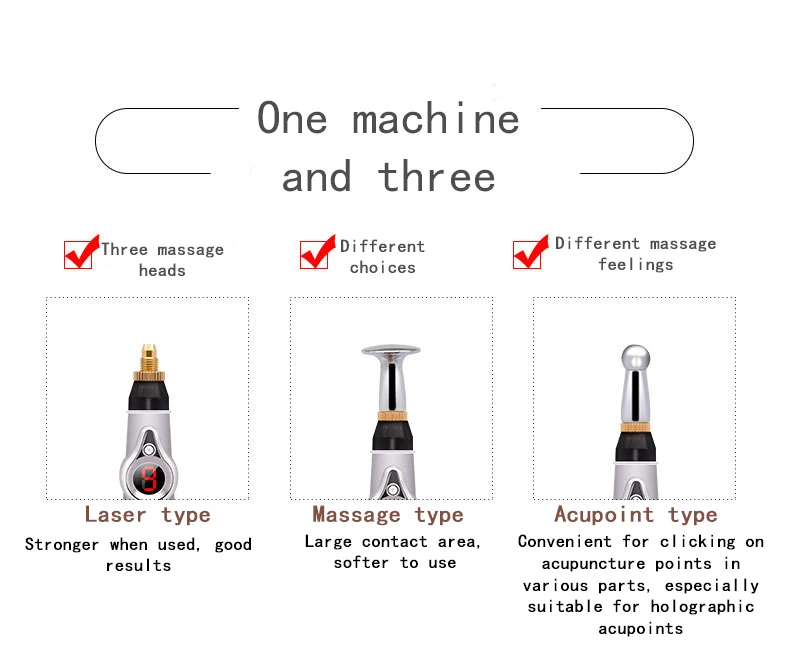 One machine and three

Three massage heads

Different choices

Different massage feelings

9

Laser type

Stronger when used, good results

Massage type

Large contact area, softer to use

Acupoint type

Convenient for clicking on acupuncture points in various parts, especially suitable for holographic acupoints