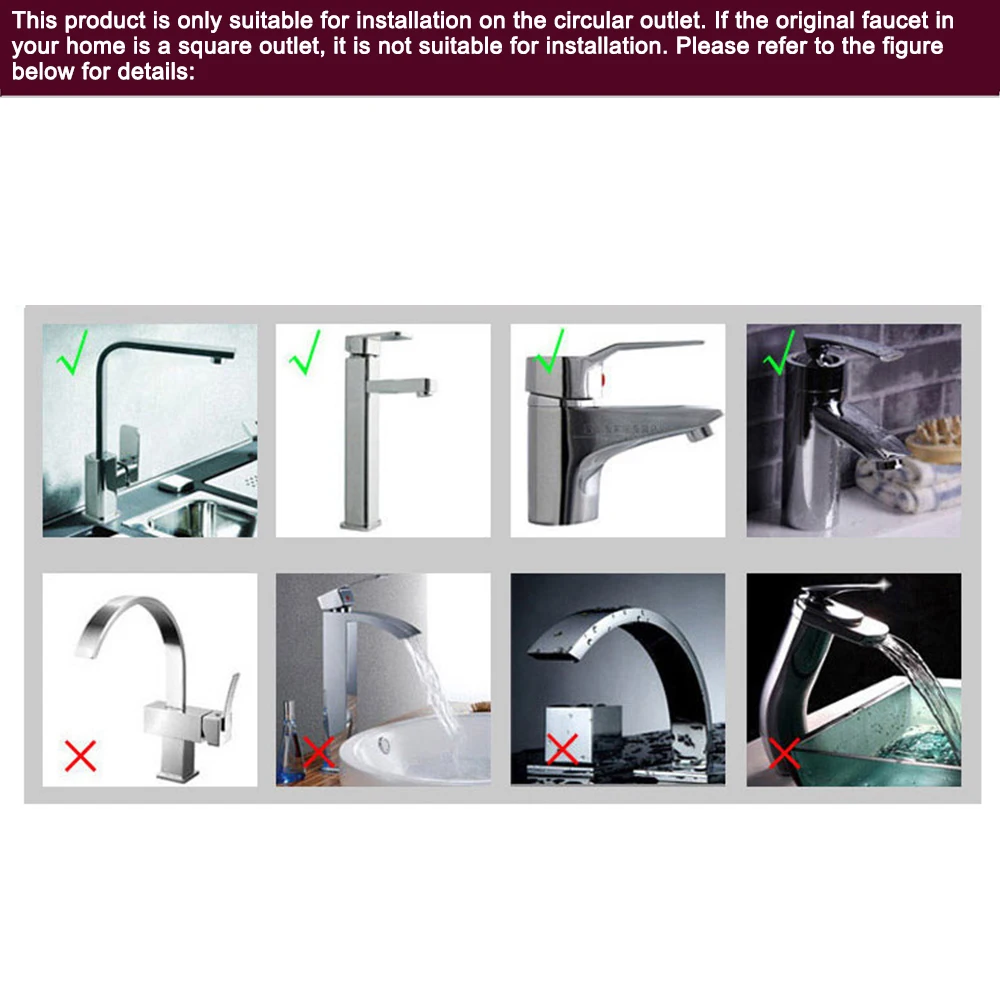 This product is only suitable for installation on the circular outlet. If the original faucet in your home is a square outlet, it is not suitable for installation. Please refer to the figure below for details: