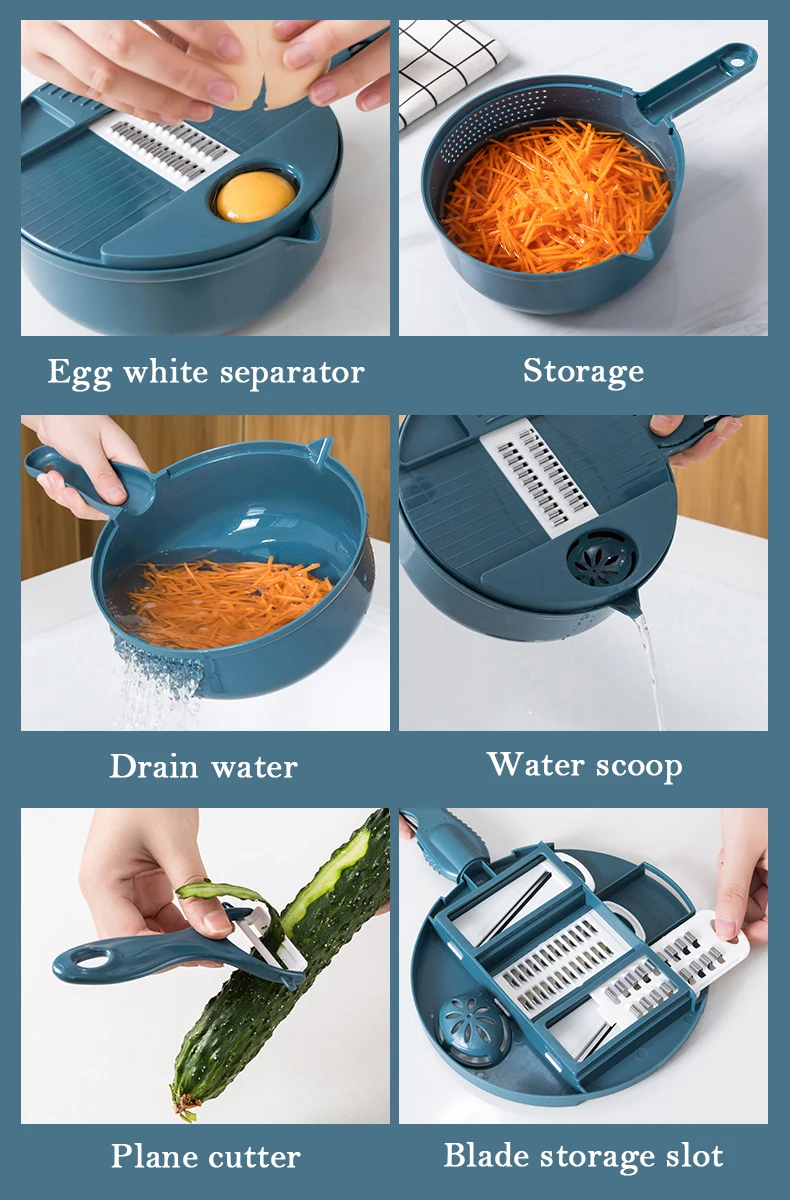 Egg white separator

Storage

Drain water

Water scoop

Plane cutter

Blade storage slot