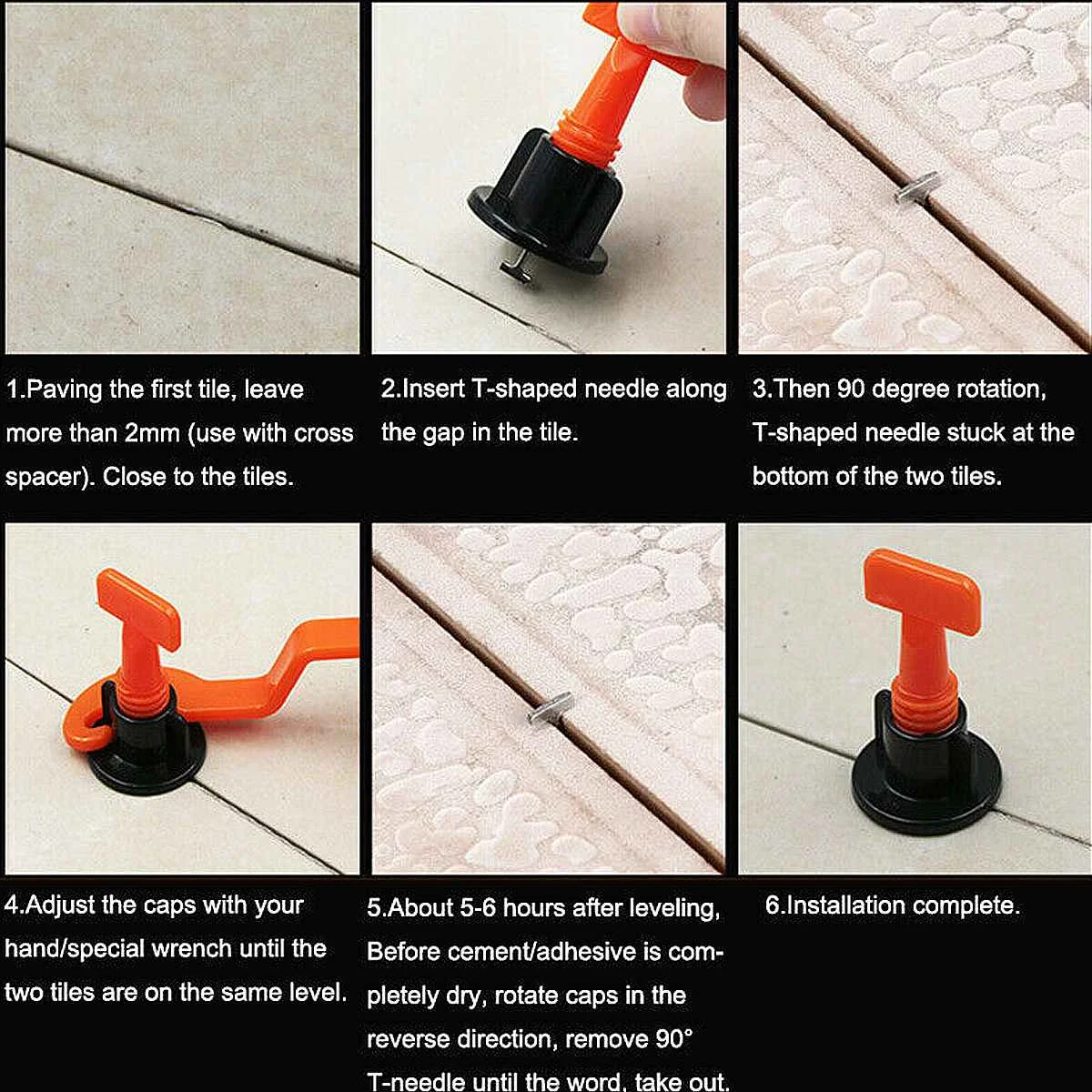 1.Paving the first tile, leave more than 2mm (use with cross spacer). Close to the tiles.

2.Insert T-shaped needle along the gap in the tile.

3.Then 90 degree rotation, T-shaped needle stuck at the bottom of the two tiles.

4.Adjust the caps with your hand/special wrench until the two tiles are on the same level.

5.About 5-6 hours after leveling, Before cement/adhesive is completely dry, rotate caps in the reverse direction, remove 90° T-needle until the word, take out.

6.Installation complete.