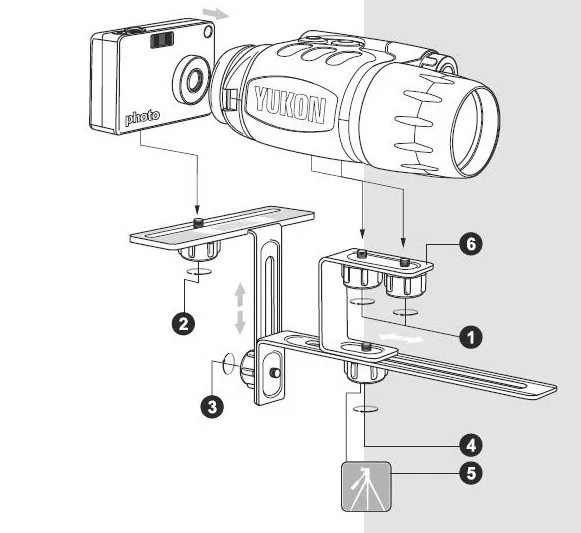 photo

YUKON

6

2

1

3

4

5