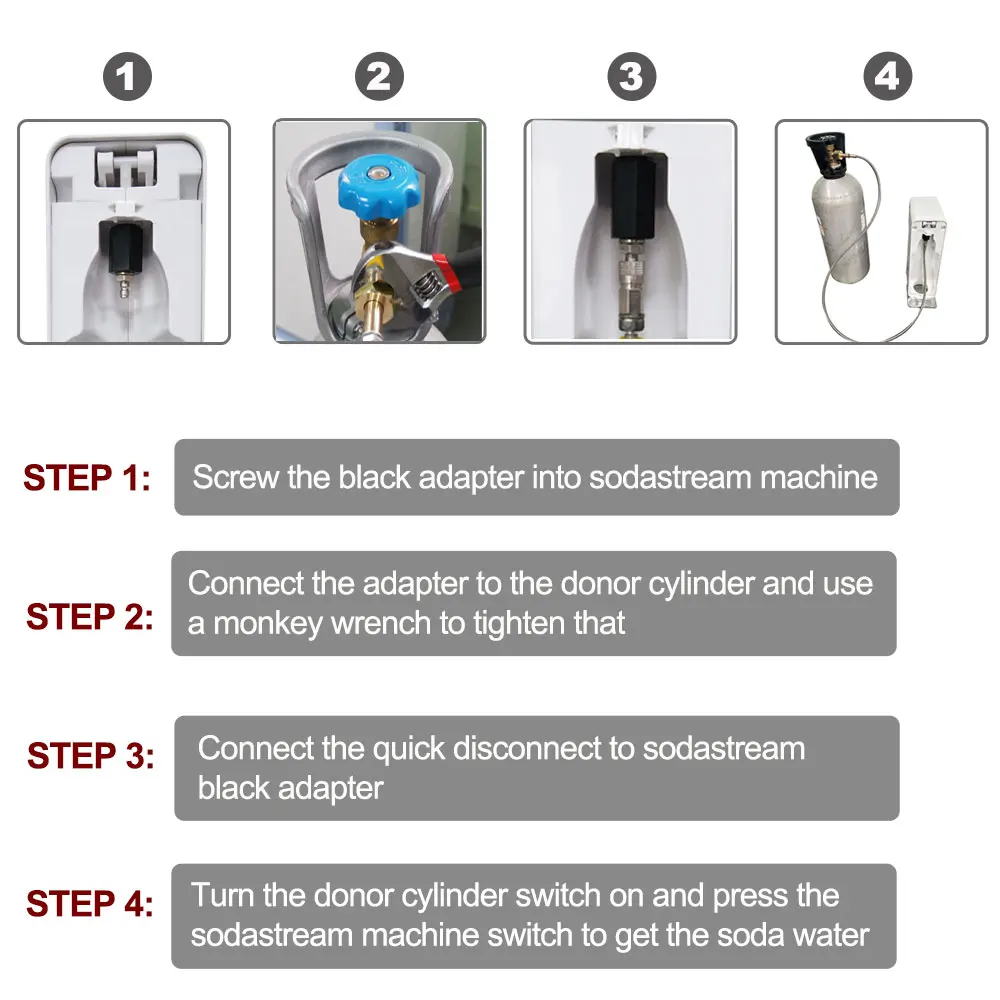 1

2

3

4

STEP 1: Screw the black adapter into sodastream machine

STEP 2: Connect the adapter to the donor cylinder and use a monkey wrench to tighten that

STEP 3: Connect the quick disconnect to sodastream black adapter

STEP 4: Turn the donor cylinder switch on and press the sodastream machine switch to get the soda water