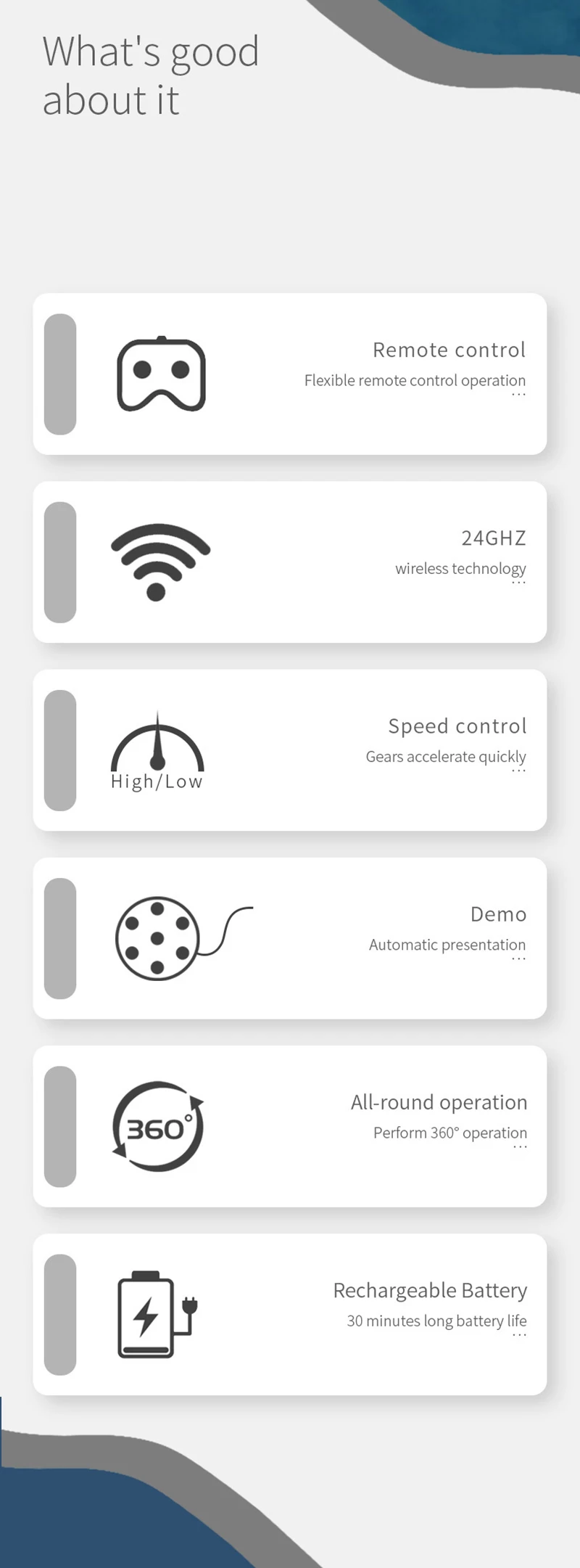 What's good about it

Remote control

Flexible remote control operation

...

24GHZ

wireless technology

...

High/Low

Speed control

Gears accelerate quickly

...

Demo

Automatic presentation

...

360°

All-round operation

Perform 360° operation

...

Rechargeable Battery

30 minutes long battery life

...