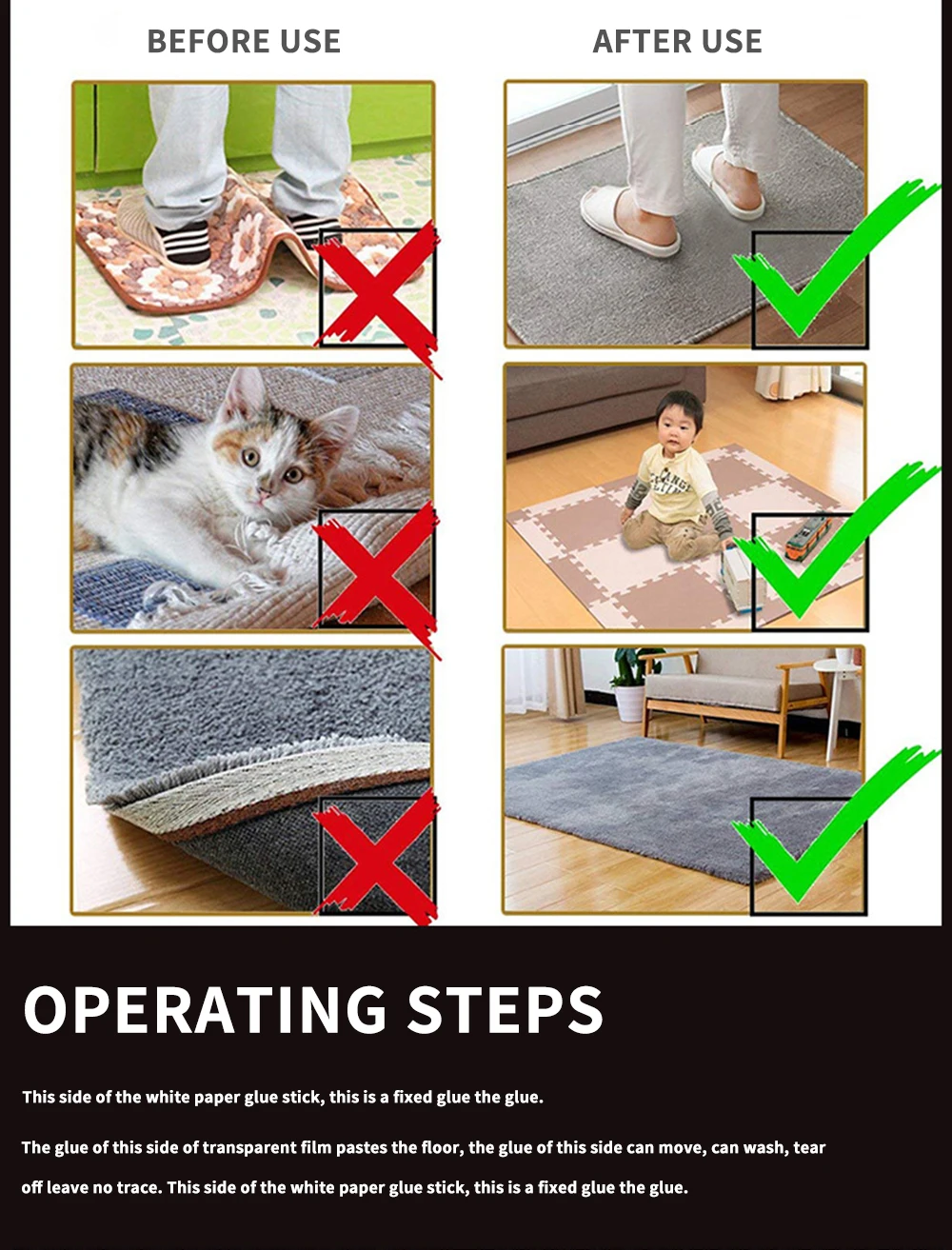 BEFORE USE

AFTER USE

OPERATING STEPS

This side of the white paper glue stick, this is a fixed glue the glue.

The glue of this side of transparent film pastes the floor, the glue of this side can move, can wash, tear off leave no trace. This side of the white paper glue stick, this is a fixed glue the glue.