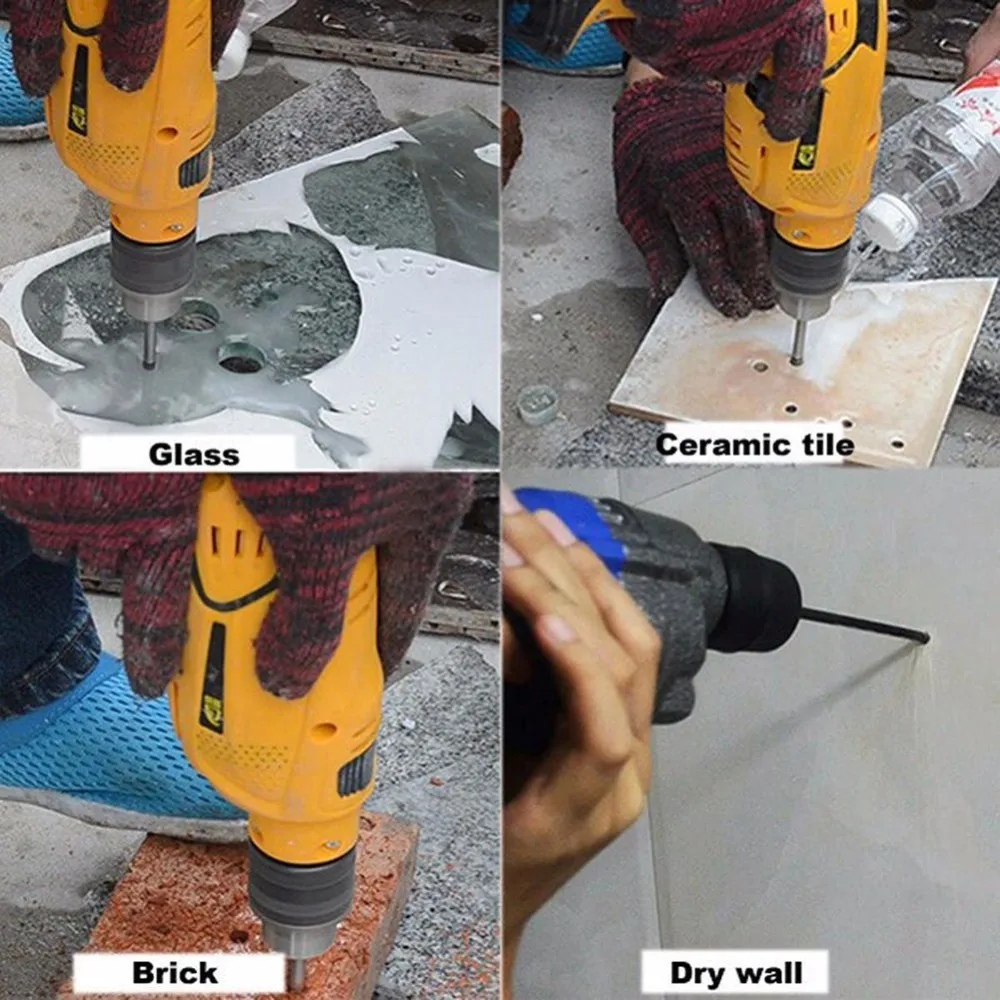 Glass

Ceramic tile

Brick

Dry wall