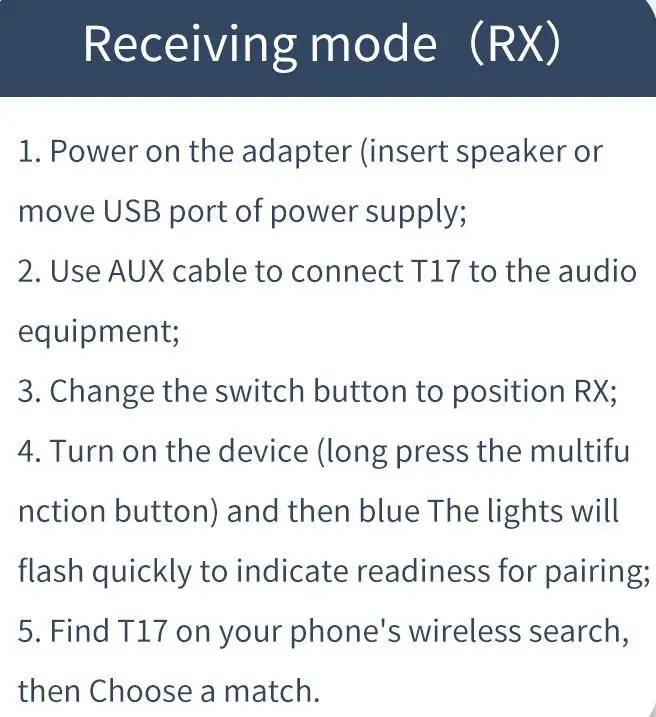 Receiving mode（RX)

1. Power on the adapter (insert speaker or move USB port of power supply;
2. Use AUX cable to connect T17 to the audio equipment;
3. Change the switch button to position RX;
4. Turn on the device (long press the multifu nction button) and then blue The lights will flash quickly to indicate readiness for pairing;
5. Find T17 on your phone's wireless search, then Choose a match.