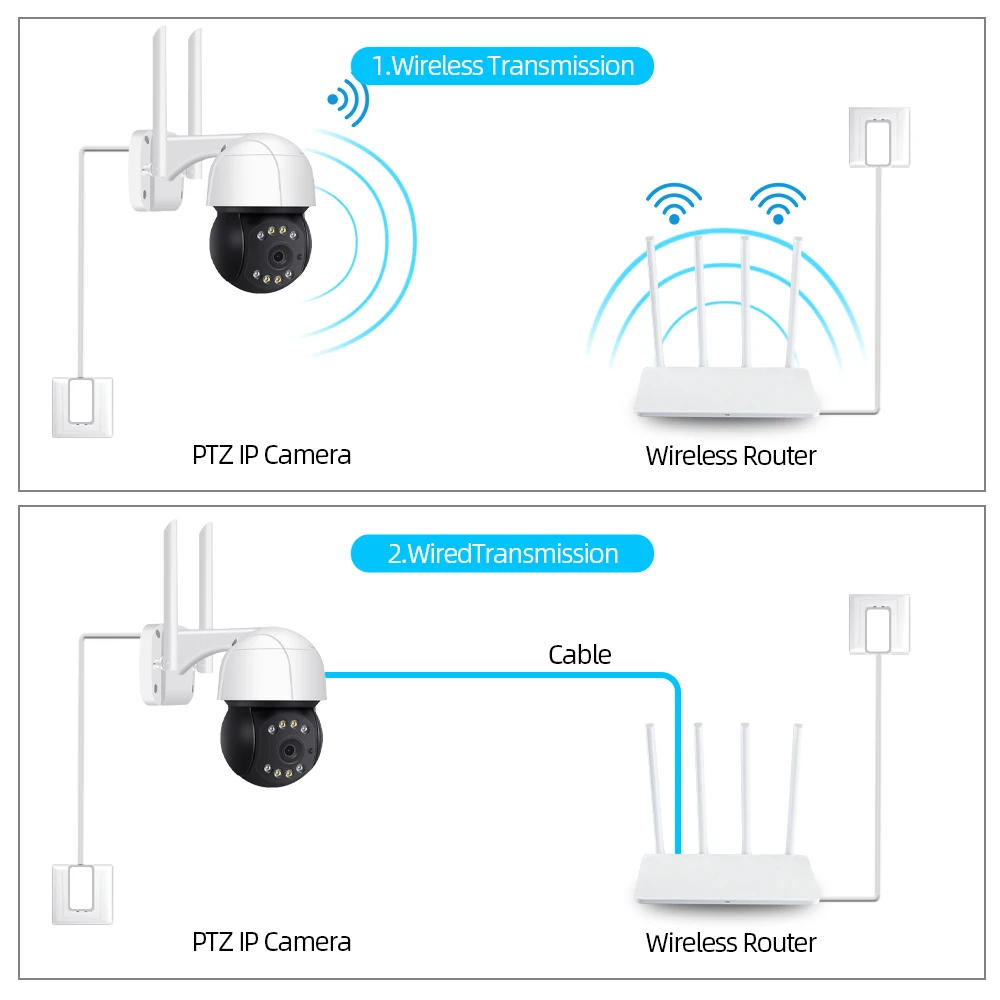 1.Wireless Transmission

PTZ IP Camera

Wireless Router

2.WiredTransmission

Cable

PTZ IP Camera

Wireless Router