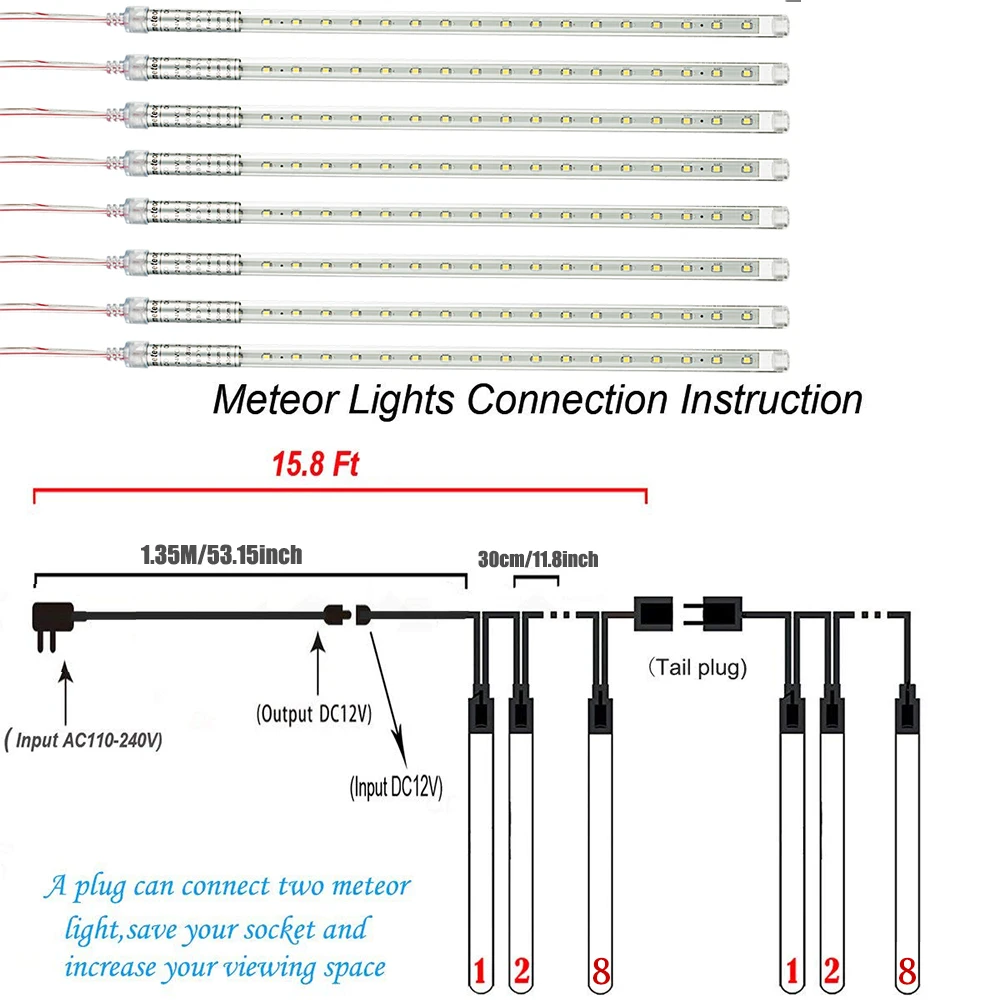 Meteor Lights Connection Instruction

15.8 Ft

1.35M/53.15inch

30cm/11.8inch

(Tail plug)

( Input AC110-240V)

(Output DC12V)

(Input DC12V)

A plug can connect two meteor light,save your socket and increase your viewing space

1 2 8 1 2 8