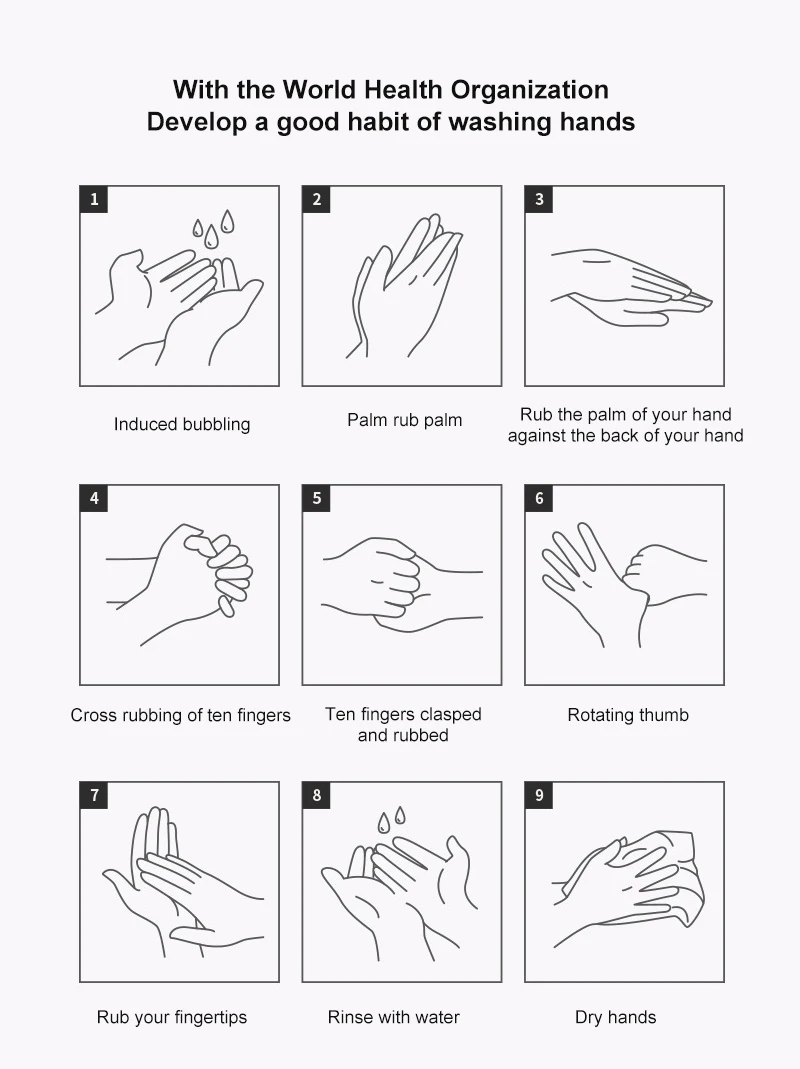 With the World Health Organization
Develop a good habit of washing hands

1

Induced bubbling

2

Palm rub palm

3

Rub the palm of your hand against the back of your hand

4

Cross rubbing of ten fingers

5

Ten fingers clasped and rubbed

6

Rotating thumb

7

Rub your fingertips

8

Rinse with water

9

Dry hands