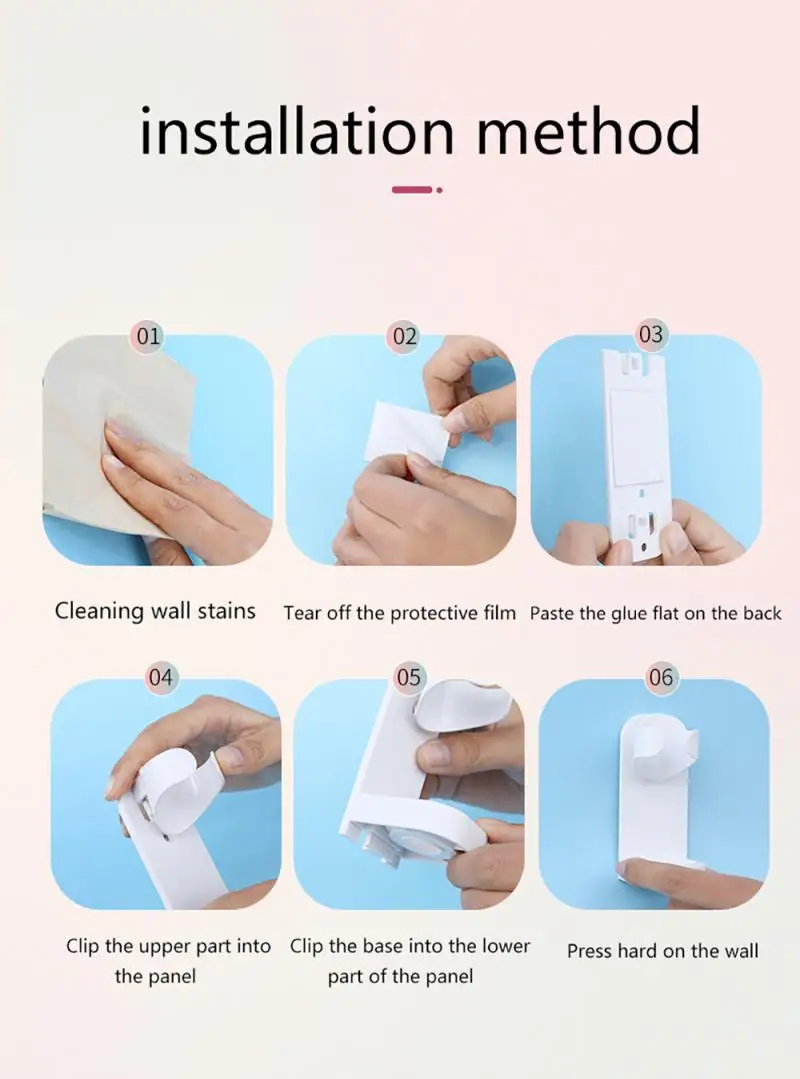 installation method

01

Cleaning wall stains

02

Tear off the protective film

03

Paste the glue flat on the back

04

Clip the upper part into the panel

05

Clip the base into the lower part of the panel

06

Press hard on the wall