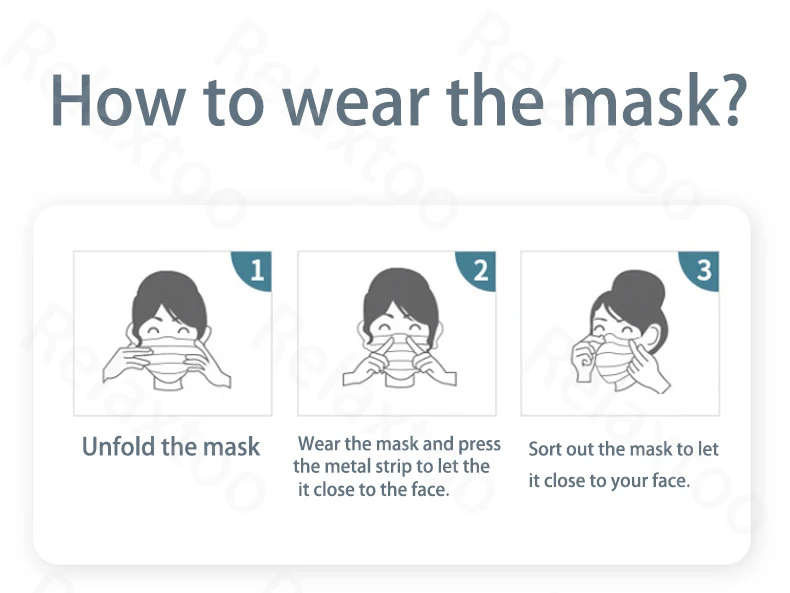 How to wear the mask?

1

Unfold the mask

2

Wear the mask and press the metal strip to let the it close to the face.

3

Sort out the mask to let it close to your face.

Relaxtoo