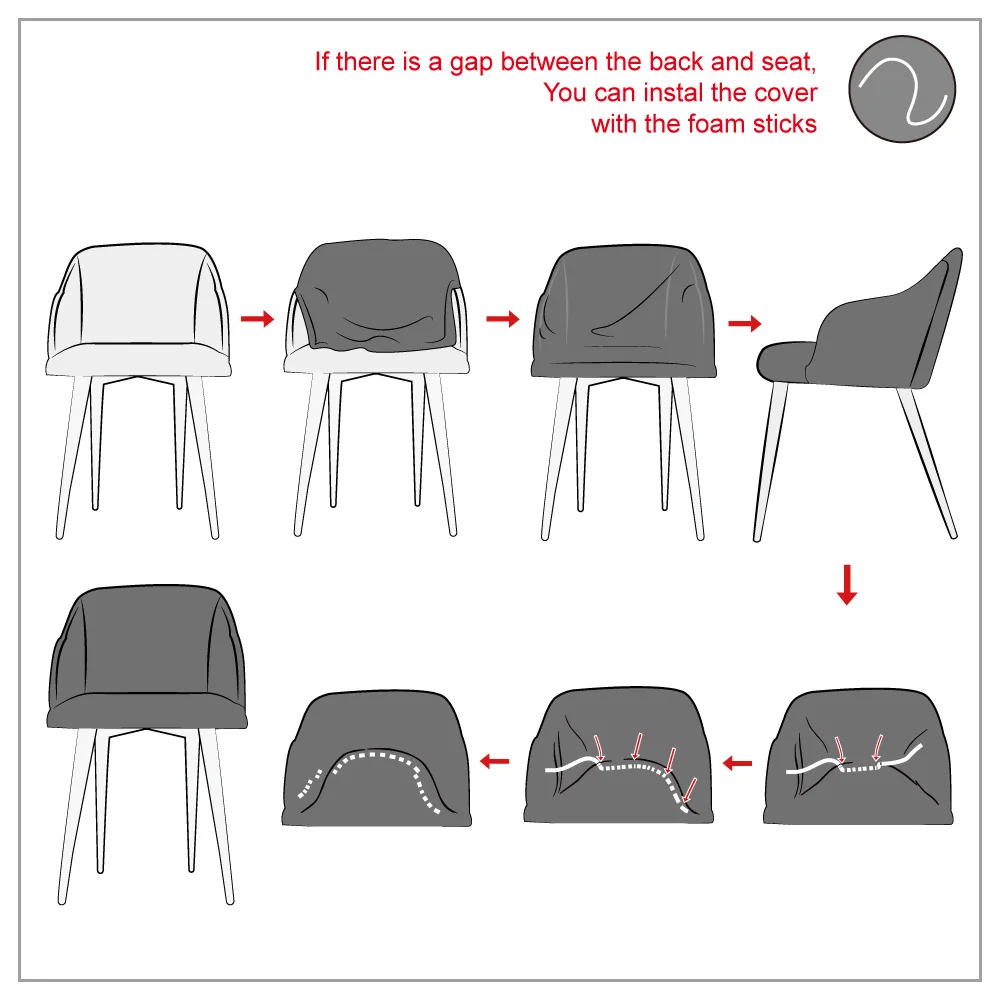 If there is a gap between the back and seat, You can instal the cover with the foam sticks