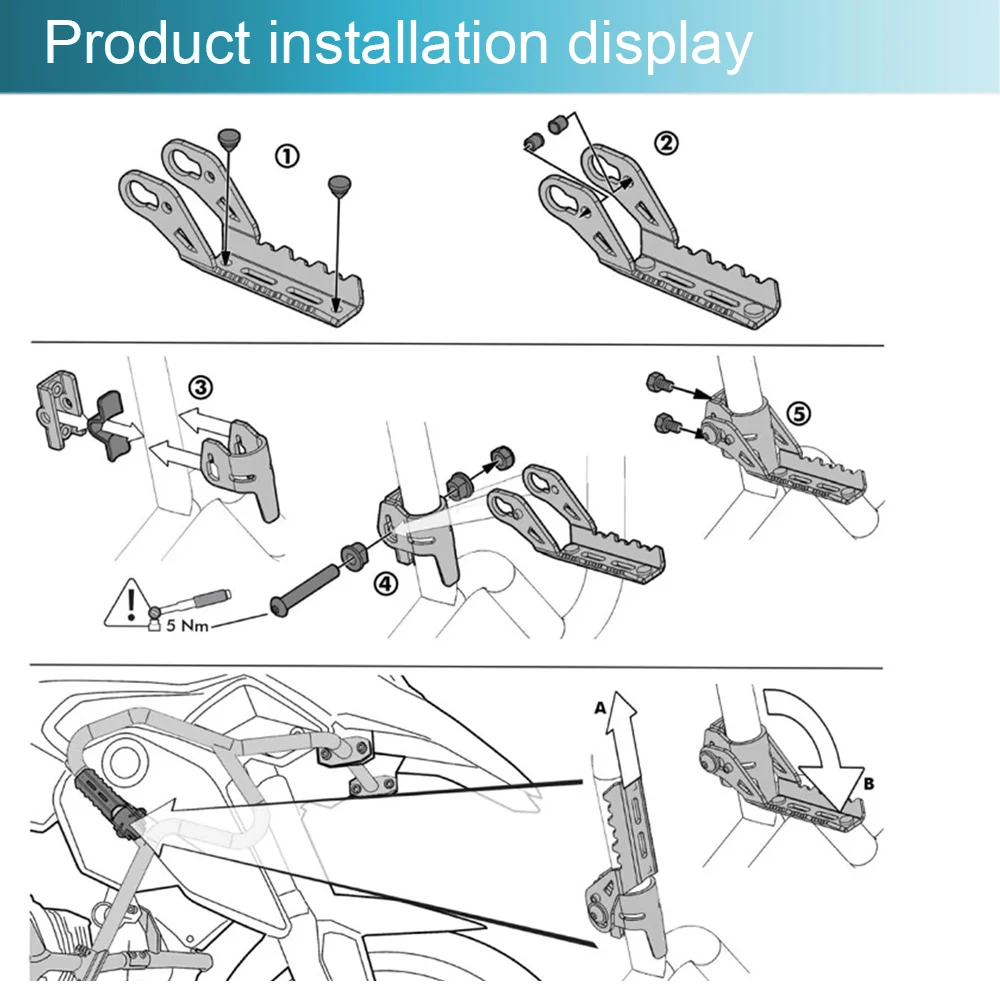 Product installation display

①

②

③

④

⑤

5 Nm

A

B