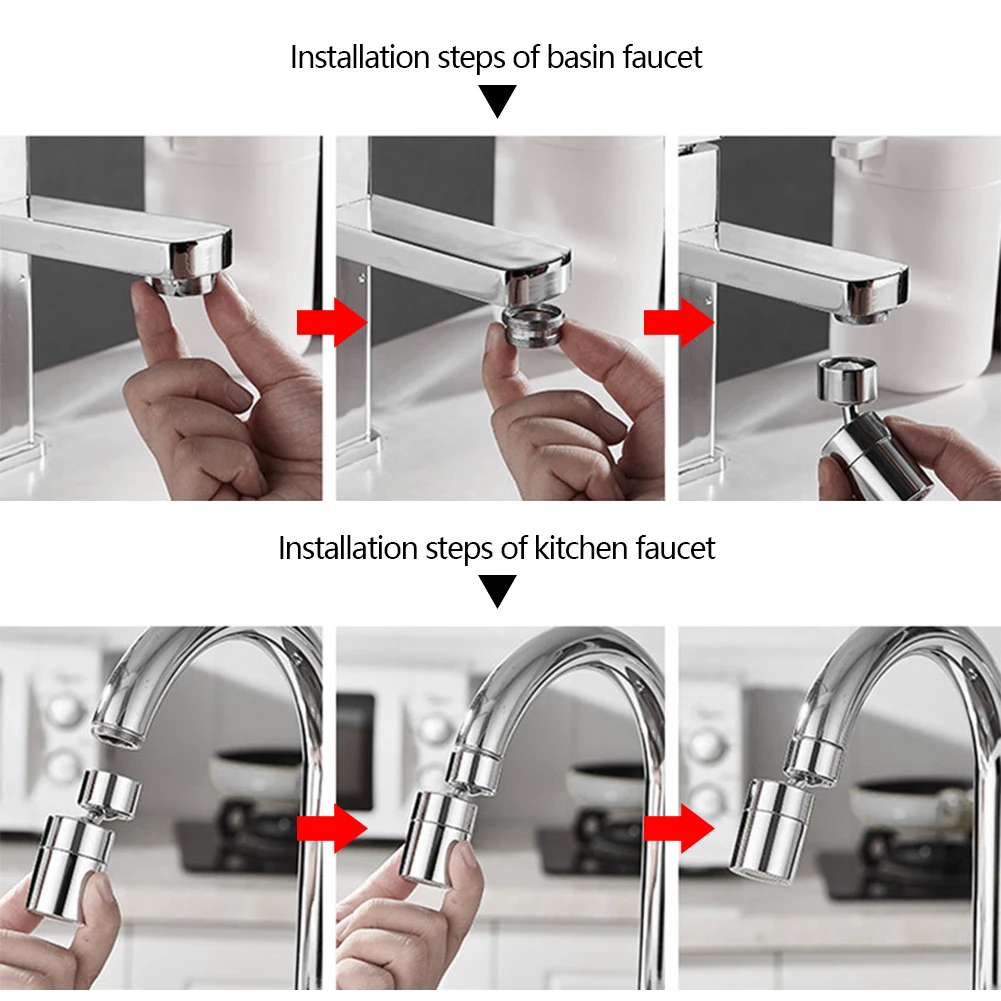 Installation steps of basin faucet

Installation steps of kitchen faucet