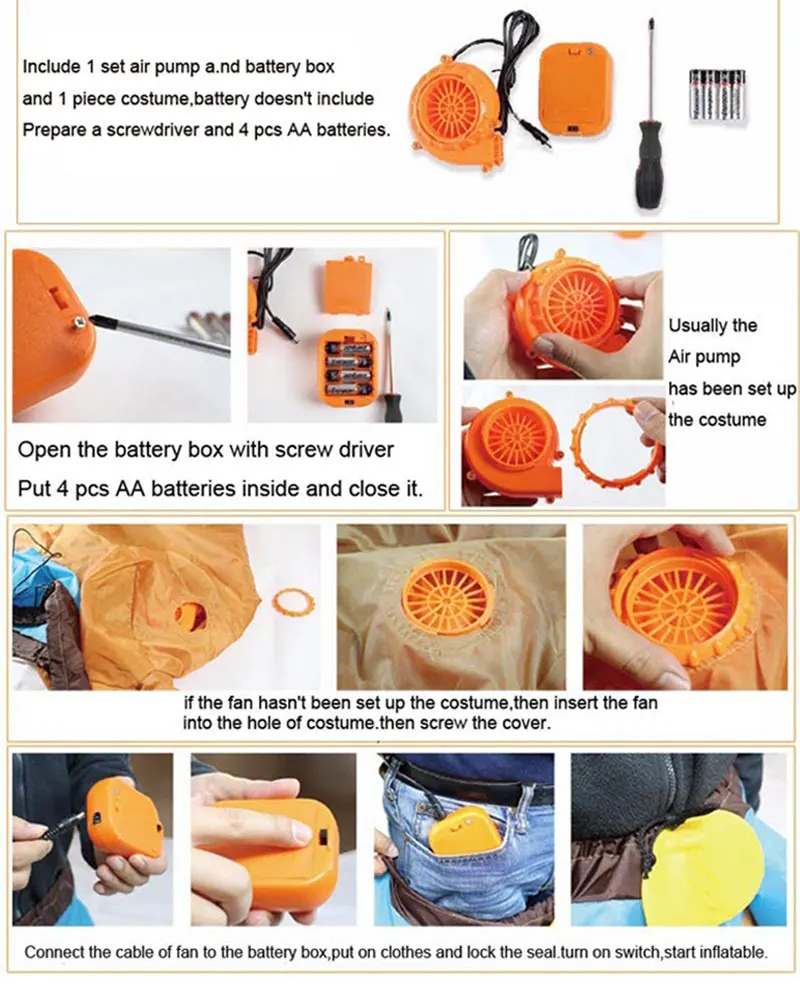 Include 1 set air pump a.nd battery box
and 1 piece costume,battery doesn't include
Prepare a screwdriver and 4 pcs AA batteries.

Open the battery box with screw driver
Put 4 pcs AA batteries inside and close it.

Usually the Air pump has been set up the costume

if the fan hasn't been set up the costume,then insert the fan into the hole of costume.then screw the cover.

Connect the cable of fan to the battery box,put on clothes and lock the seal.turn on switch,start inflatable.