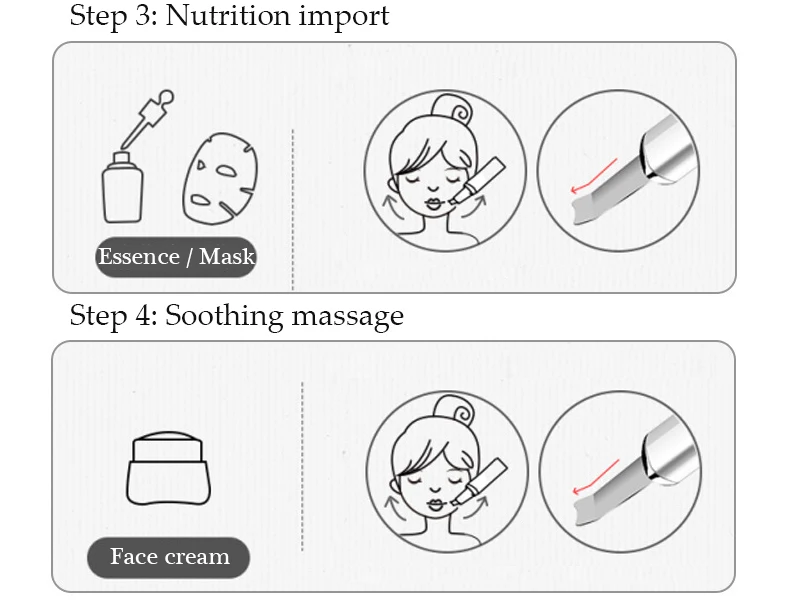 Step 3: Nutrition import

Essence / Mask

Step 4: Soothing massage

Face cream