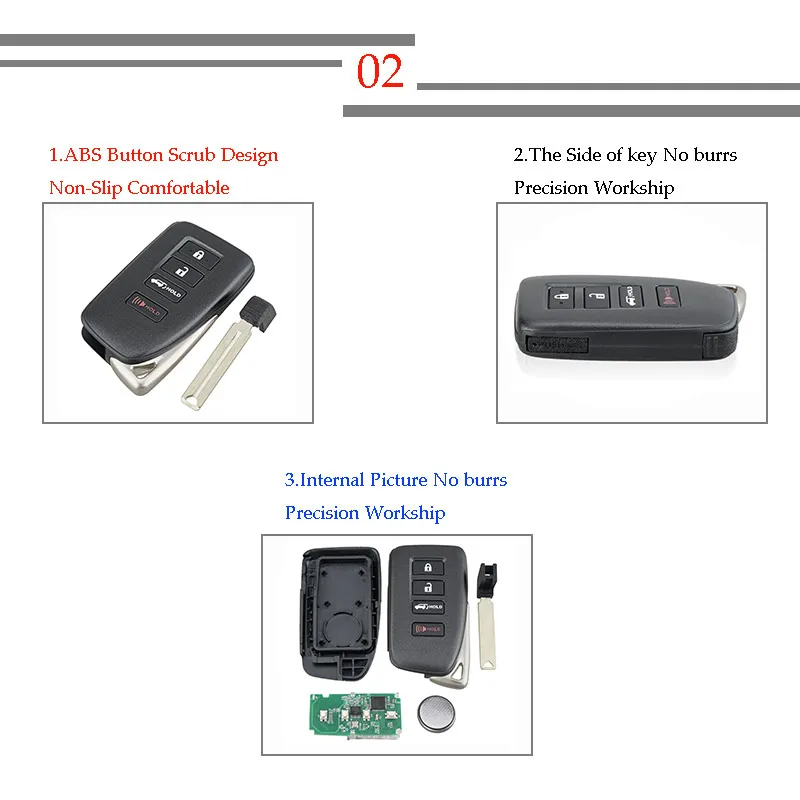 02

1.ABS Button Scrub Design
Non-Slip Comfortable

HOLD
HOLD

2.The Side of key No burrs
Precision Workship

3.Internal Picture No burrs
Precision Workship

HOLD
HOLD