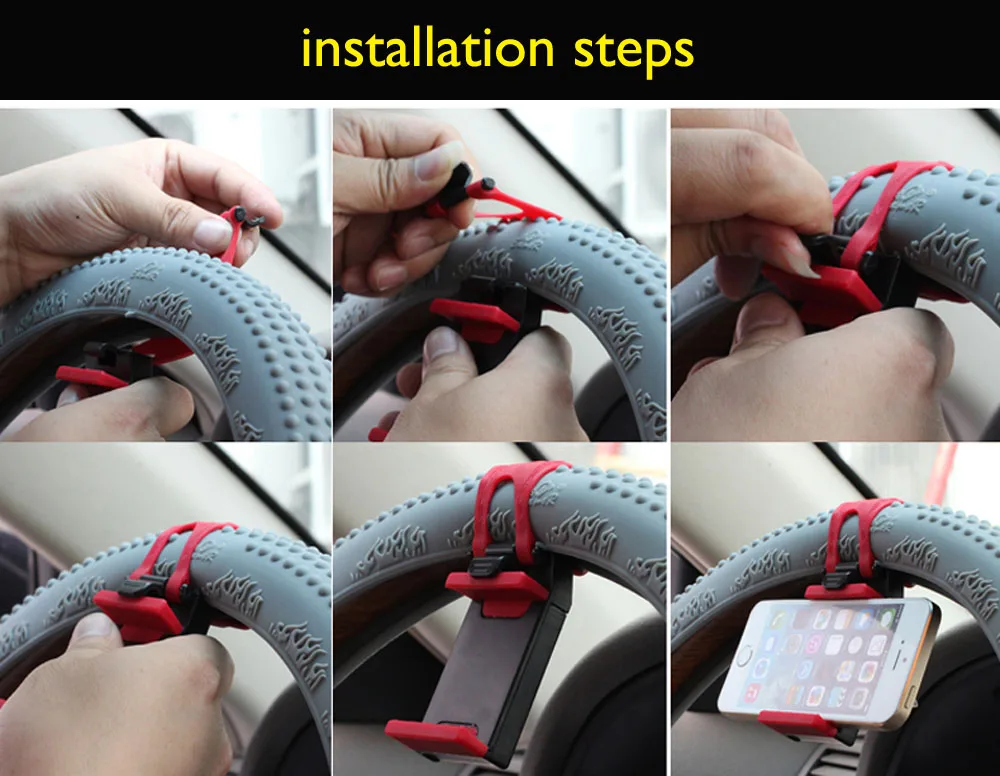 installation steps