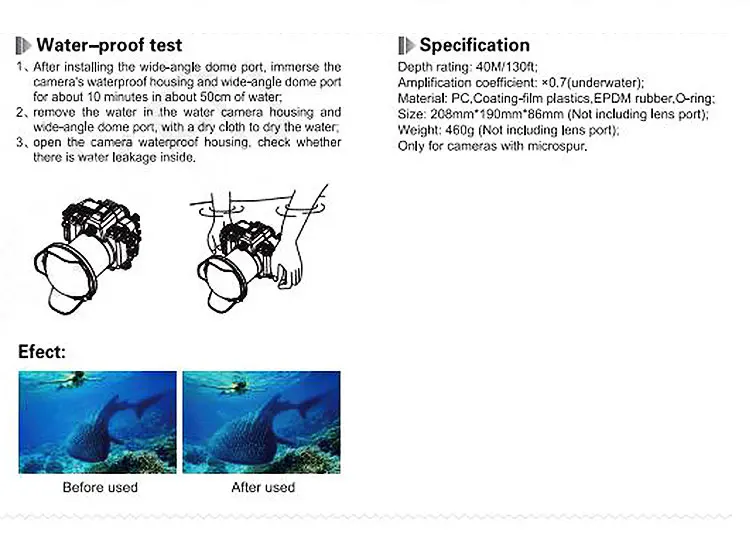 Water–proof test

1、After installing the wide-angle dome port, immerse the camera's waterproof housing and wide-angle dome port for about 10 minutes in about 50cm of water;
2、remove the water in the water camera housing and wide-angle dome port, with a dry cloth to dry the water;
3、open the camera waterproof housing, check whether there is water leakage inside.

Efect:

Before used

After used

Specification

Depth rating: 40M/130ft;
Amplification coefficient: ×0.7(underwater);
Material: PC,Coating-film plastics,EPDM rubber,O-ring;
Size: 208mm*190mm*86mm (Not including lens port);
Weight: 460g (Not including lens port);
Only for cameras with microspur.