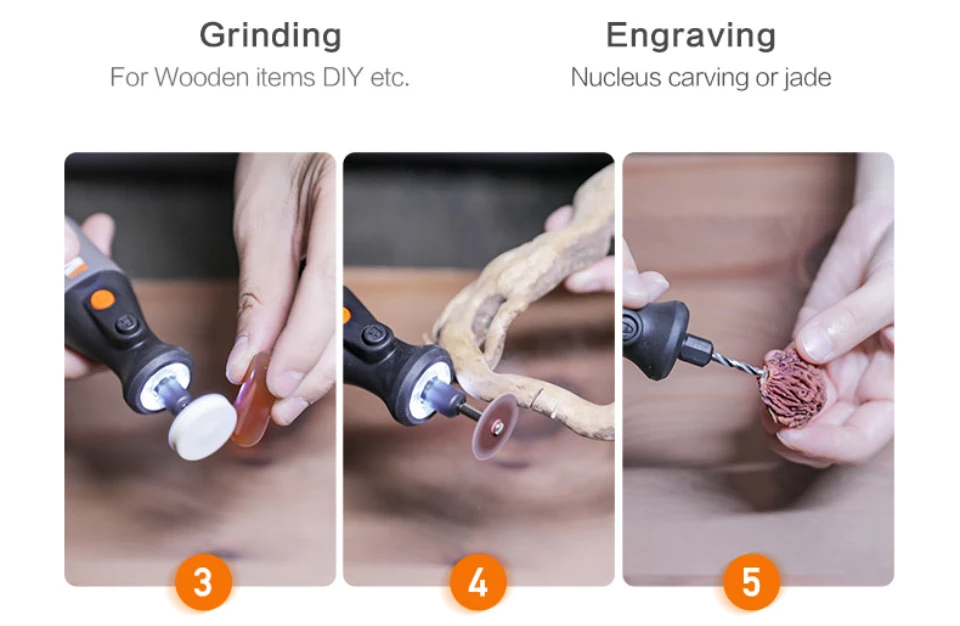 Grinding
For Wooden items DIY etc.

Engraving
Nucleus carving or jade

3

4

5