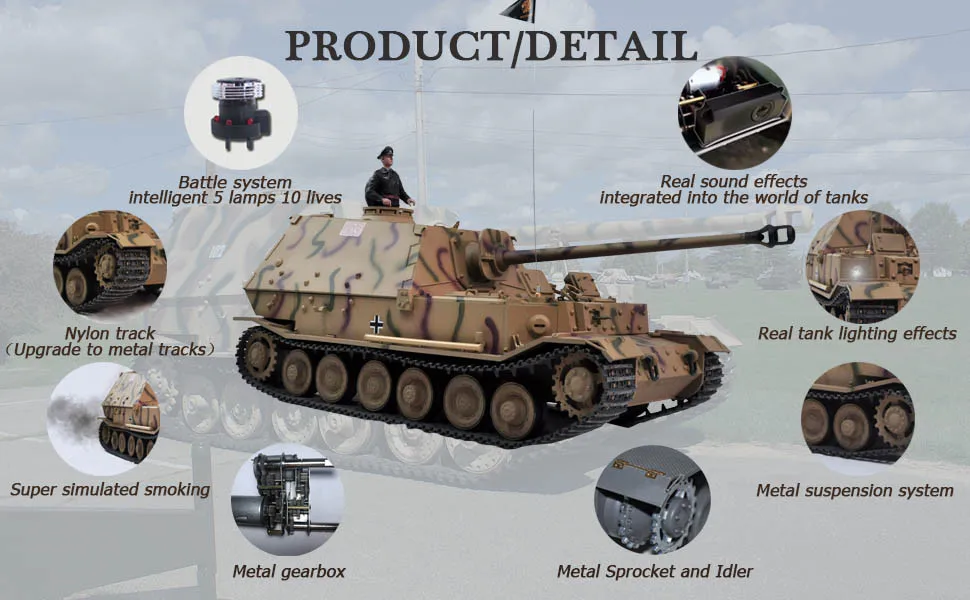 PRODUCT/DETAIL

Battle system
intelligent 5 lamps 10 lives

Real sound effects
integrated into the world of tanks

Nylon track
(Upgrade to metal tracks)

Real tank lighting effects

Super simulated smoking

Metal suspension system

Metal gearbox

Metal Sprocket and Idler