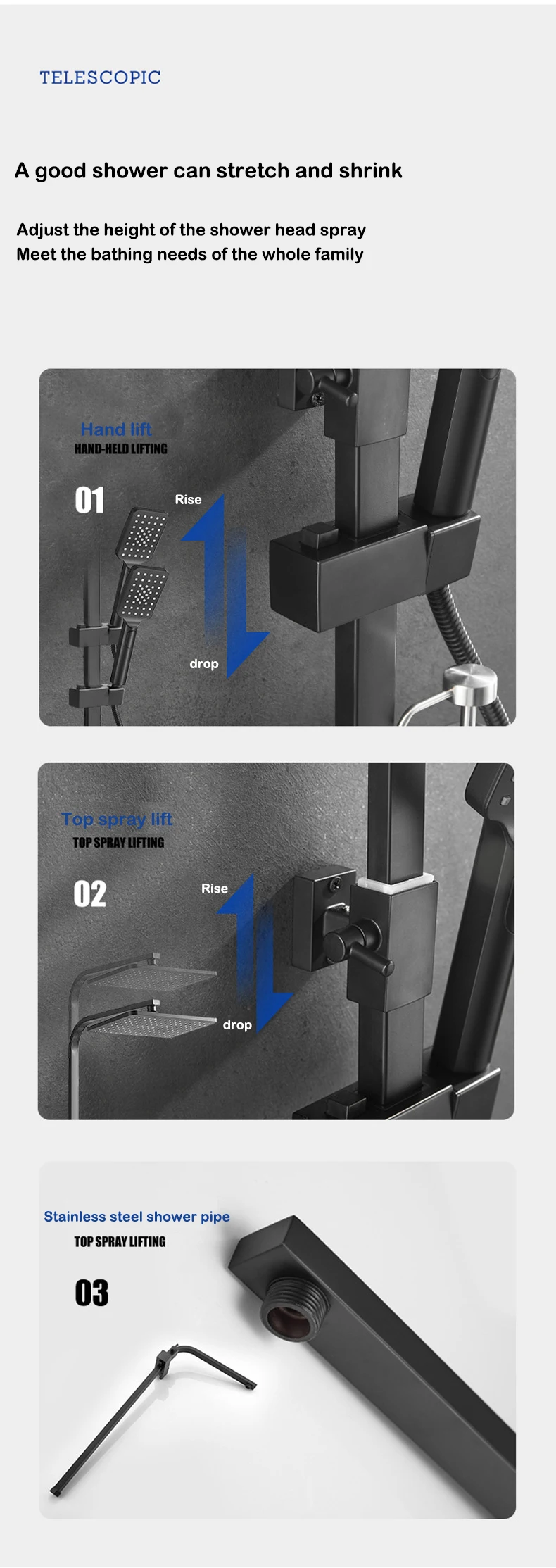 TELESCOPIC

A good shower can stretch and shrink

Adjust the height of the shower head spray
Meet the bathing needs of the whole family

Hand lift
HAND-HELD LIFTING

01

Rise

drop

Top spray lift
TOP SPRAY LIFTING

02

Rise

drop

Stainless steel shower pipe
TOP SPRAY LIFTING

03