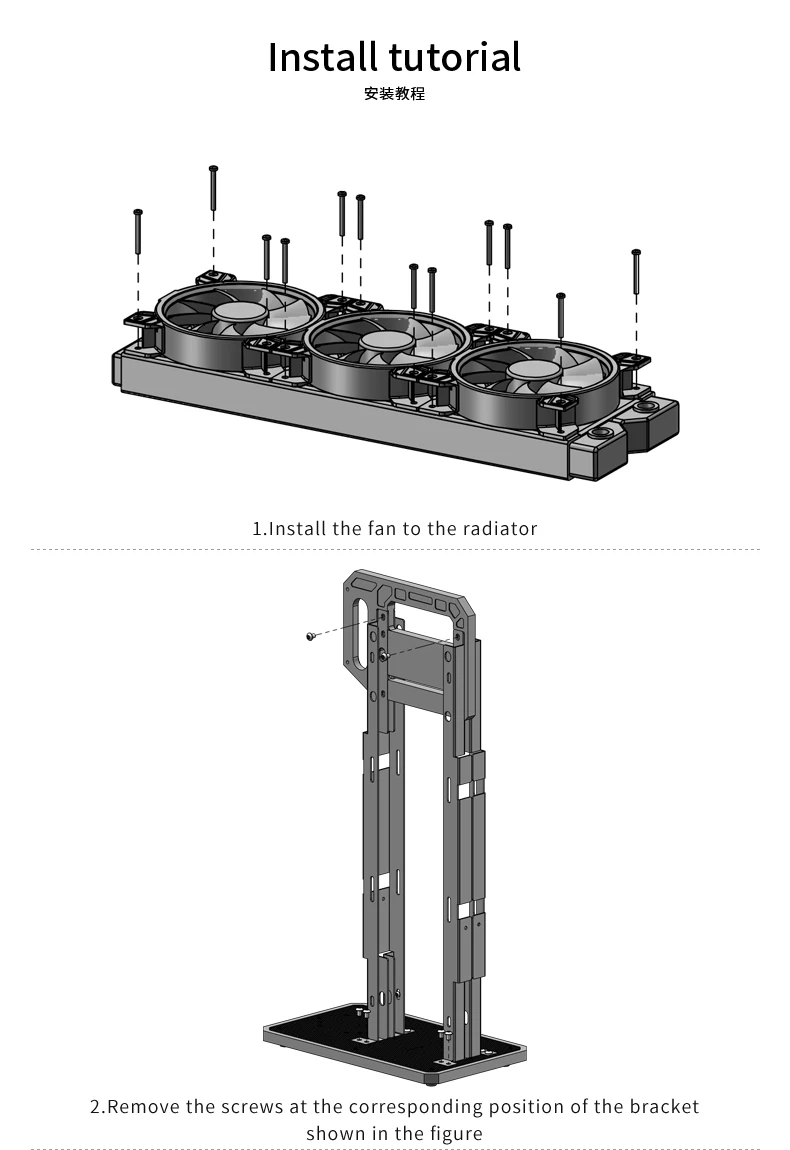 Install tutorial
安装教程

1.Install the fan to the radiator

2.Remove the screws at the corresponding position of the bracket shown in the figure