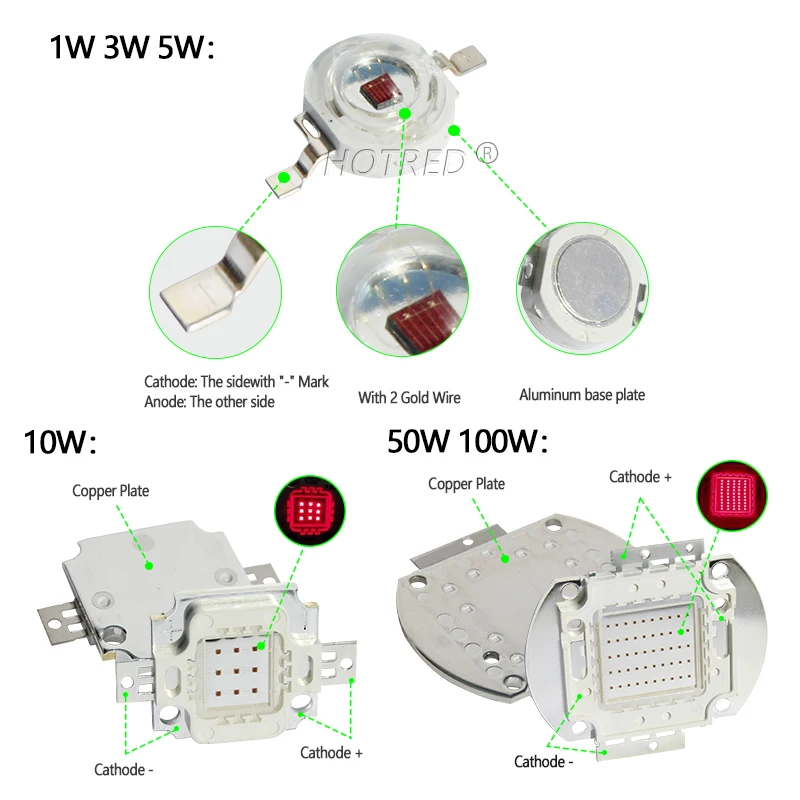 1W 3W 5W:

HOTRED ®

Cathode: The sidewith "-" Mark
Anode: The other side

With 2 Gold Wire

Aluminum base plate

10W:

Copper Plate

Cathode -

Cathode +

50W 100W:

Copper Plate

Cathode +

Cathode -