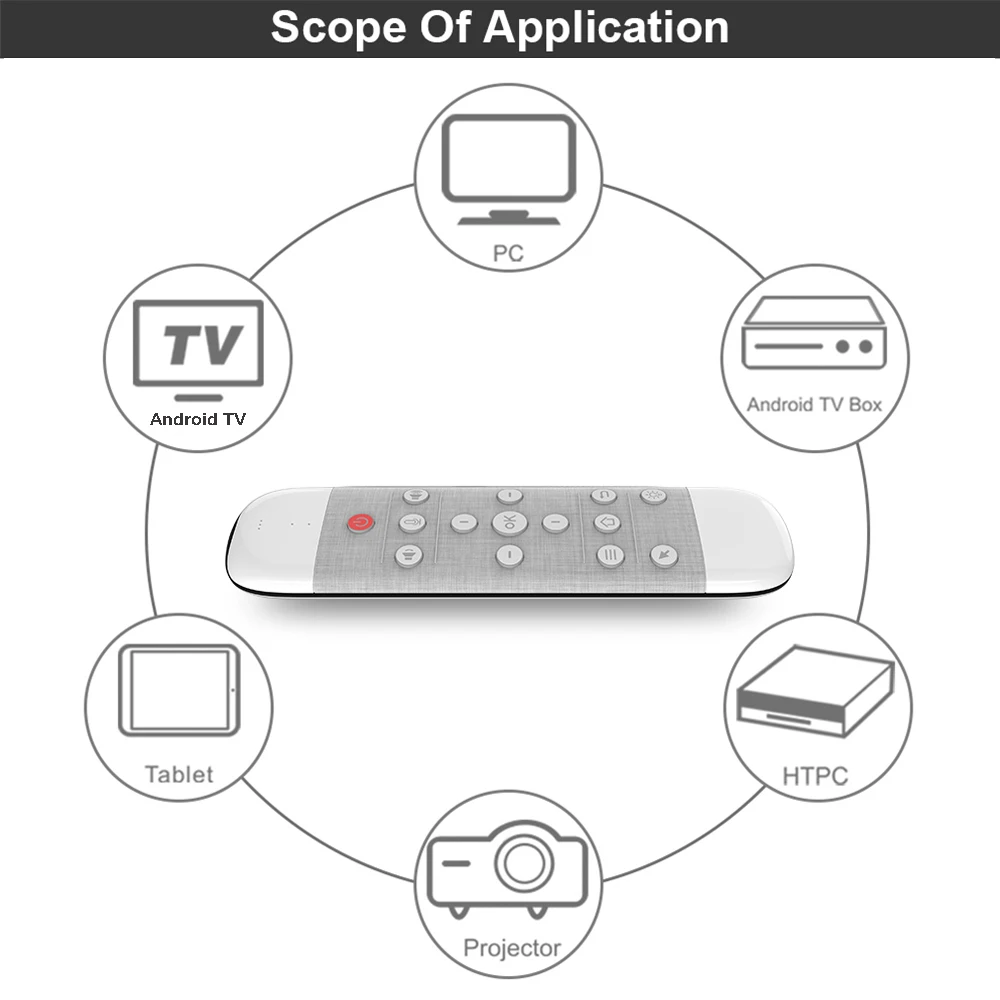 Scope Of Application

PC

TV

Android TV

Android TV Box

OK

Tablet

HTPC

Projector