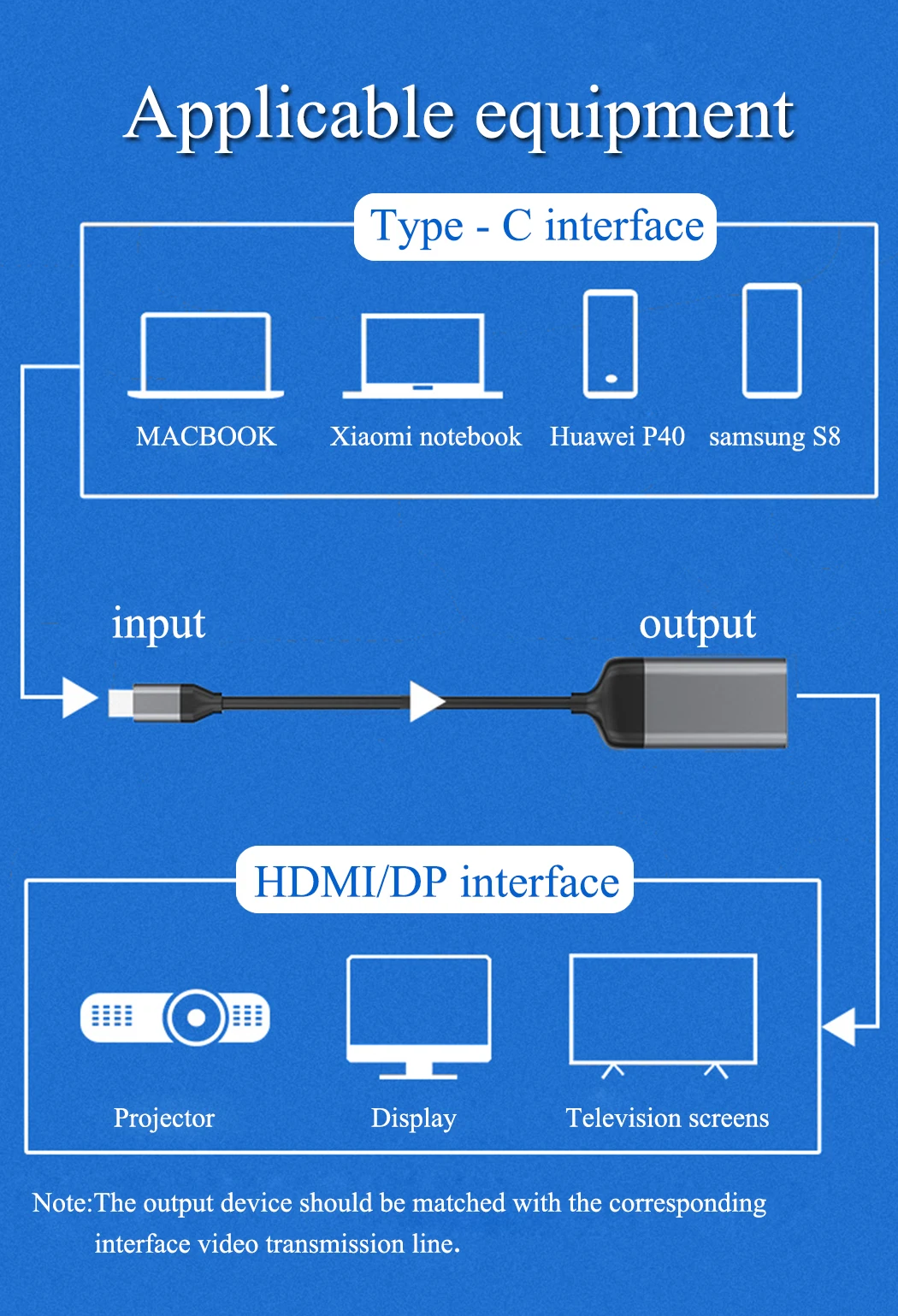 Applicable equipment

Type - C interface

MACBOOK

Xiaomi notebook

Huawei P40

samsung S8

input

output

HDMI/DP interface

Projector

Display

Television screens

Note:The output device should be matched with the corresponding interface video transmission line.