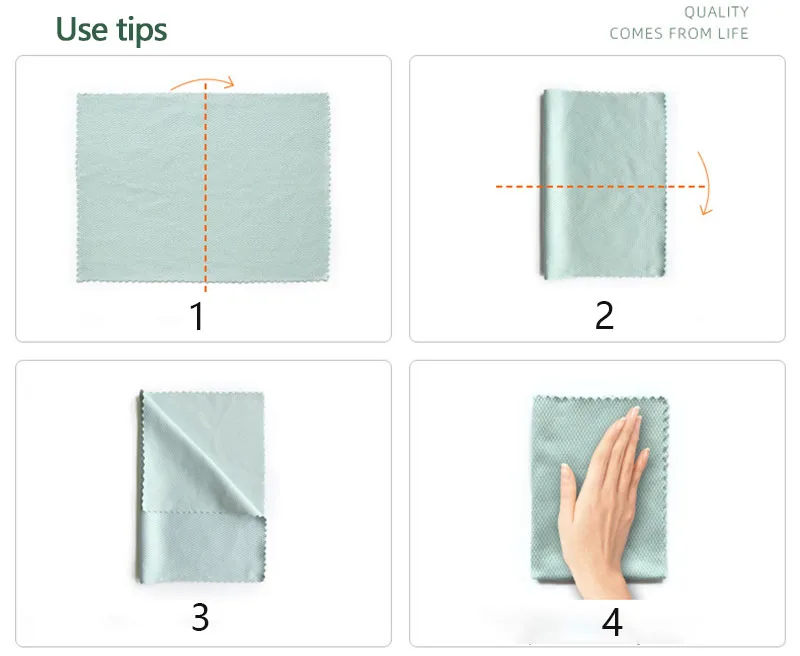 Use tips

QUALITY
COMES FROM LIFE

1

2

3

4