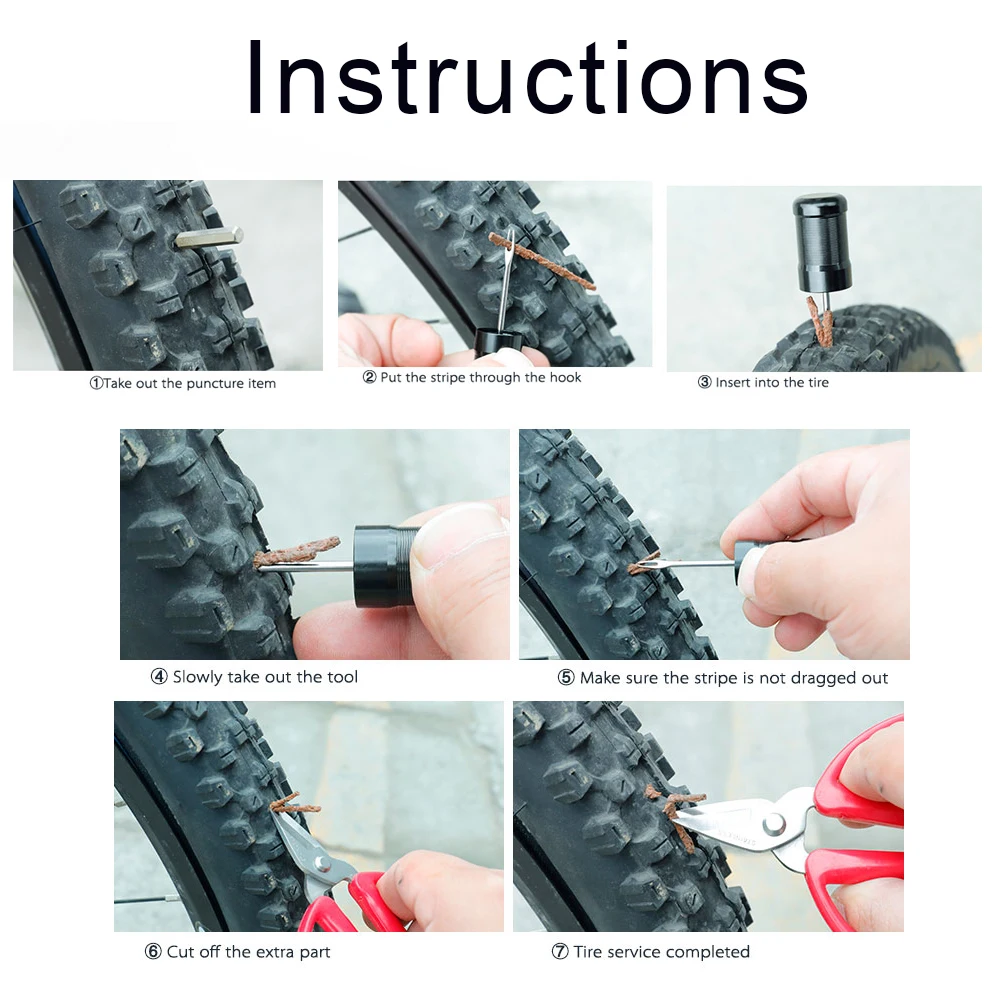 Instructions

①Take out the puncture item

② Put the stripe through the hook

③ Insert into the tire

④ Slowly take out the tool

⑤ Make sure the stripe is not dragged out

⑥ Cut off the extra part

⑦ Tire service completed