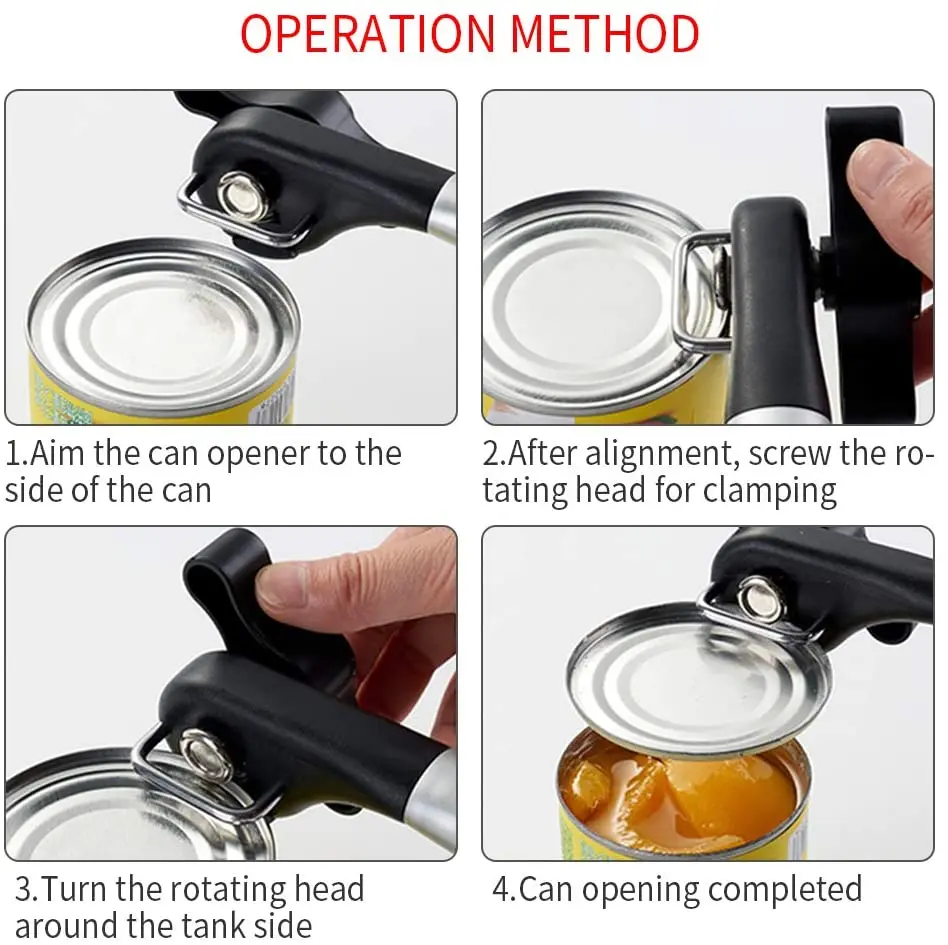 OPERATION METHOD

1.Aim the can opener to the side of the can

2.After alignment, screw the rotating head for clamping

3.Turn the rotating head around the tank side

4.Can opening completed