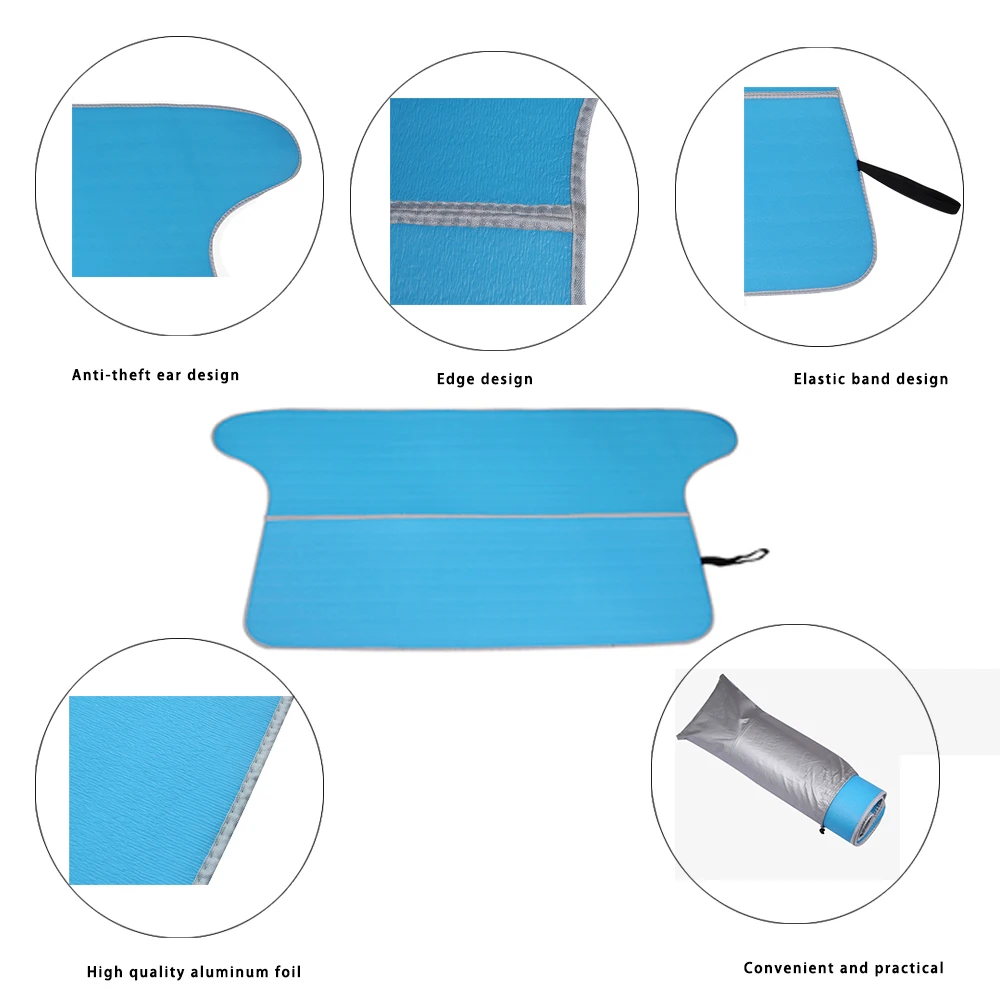 Anti-theft ear design

Edge design

Elastic band design

High quality aluminum foil

Convenient and practical