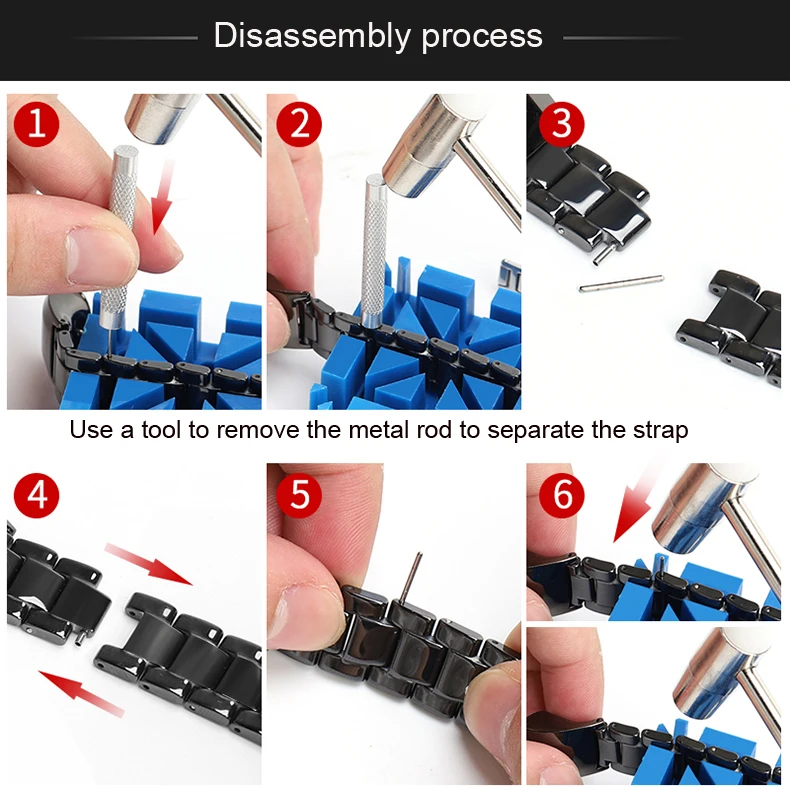 Disassembly process

1

2

3

Use a tool to remove the metal rod to separate the strap

4

5

6