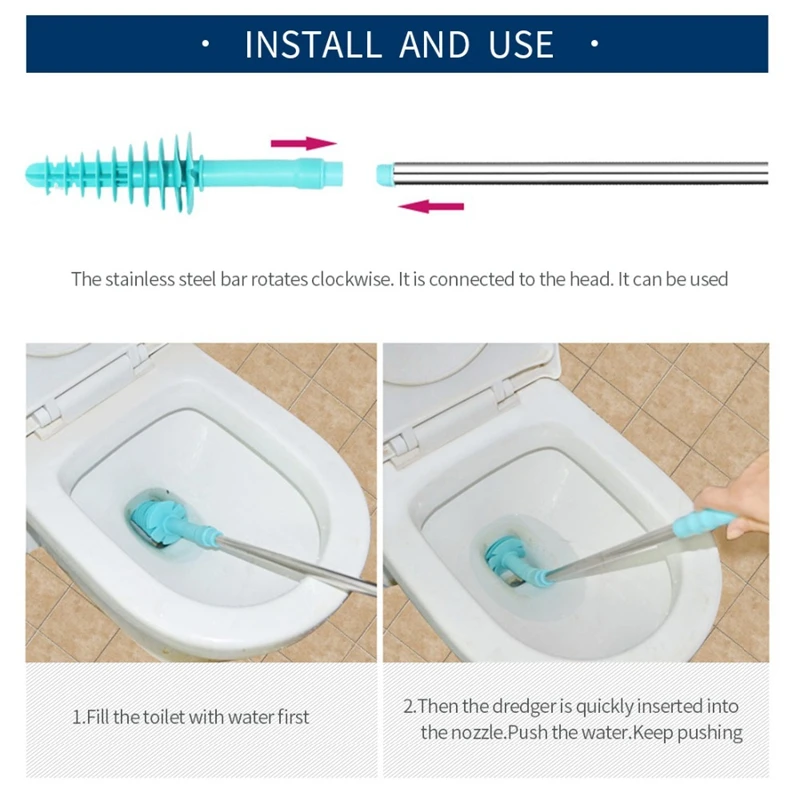 · INSTALL AND USE ·

The stainless steel bar rotates clockwise. It is connected to the head. It can be used

1.Fill the toilet with water first

2.Then the dredger is quickly inserted into the nozzle.Push the water.Keep pushing